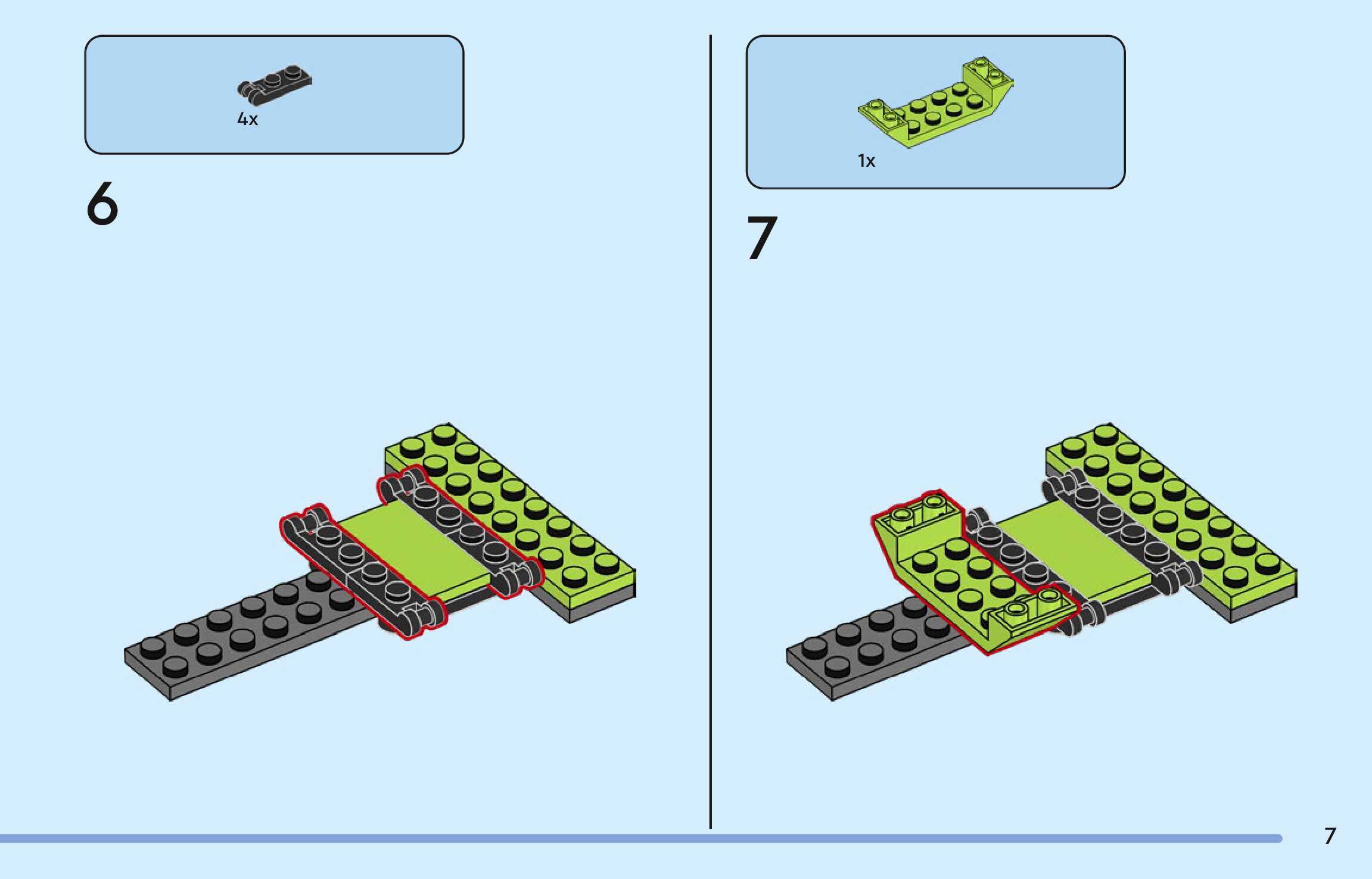 4x

6

1x

7

7