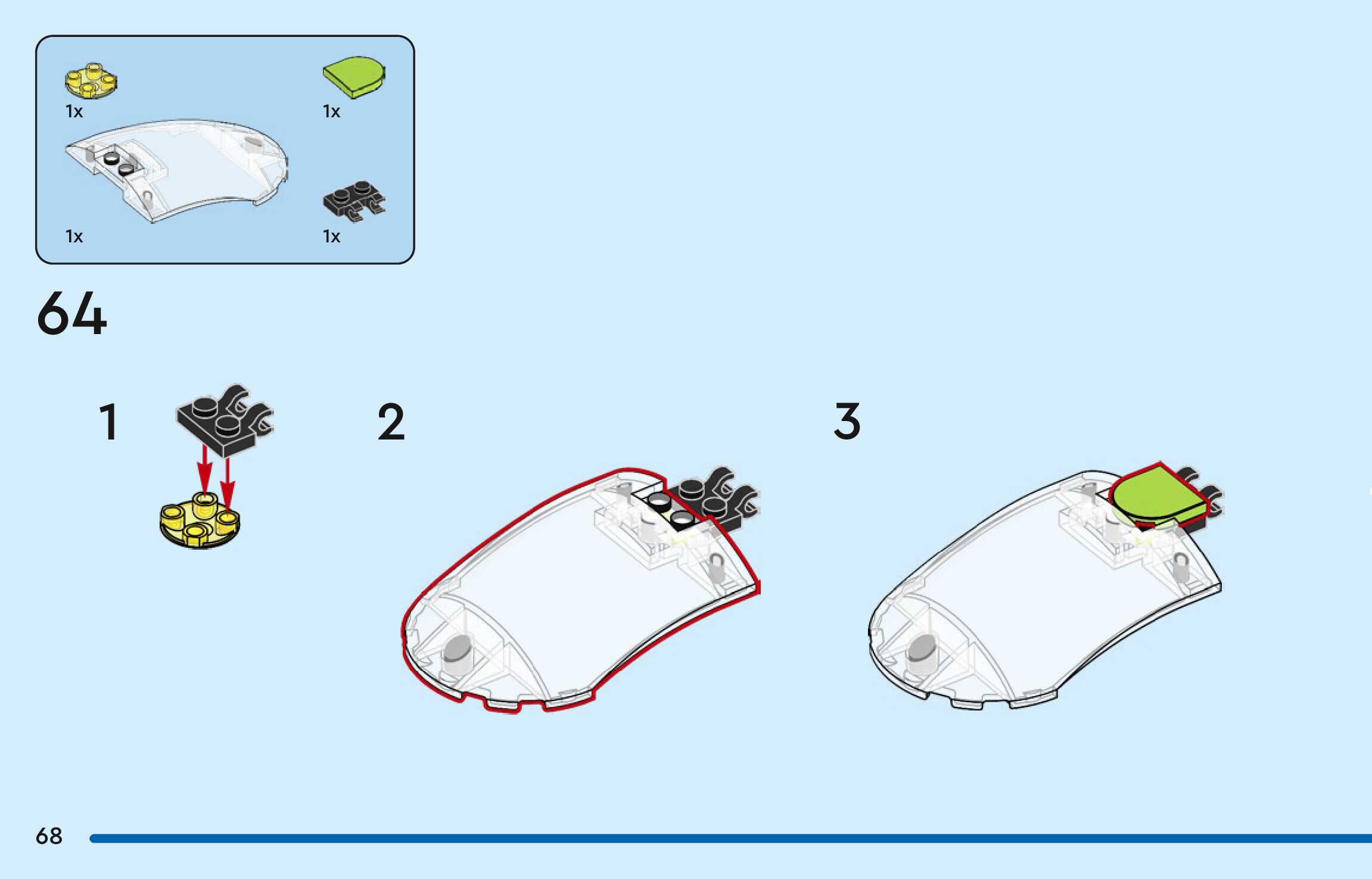 1x
1x
1x
1x

64

1

2

3

68