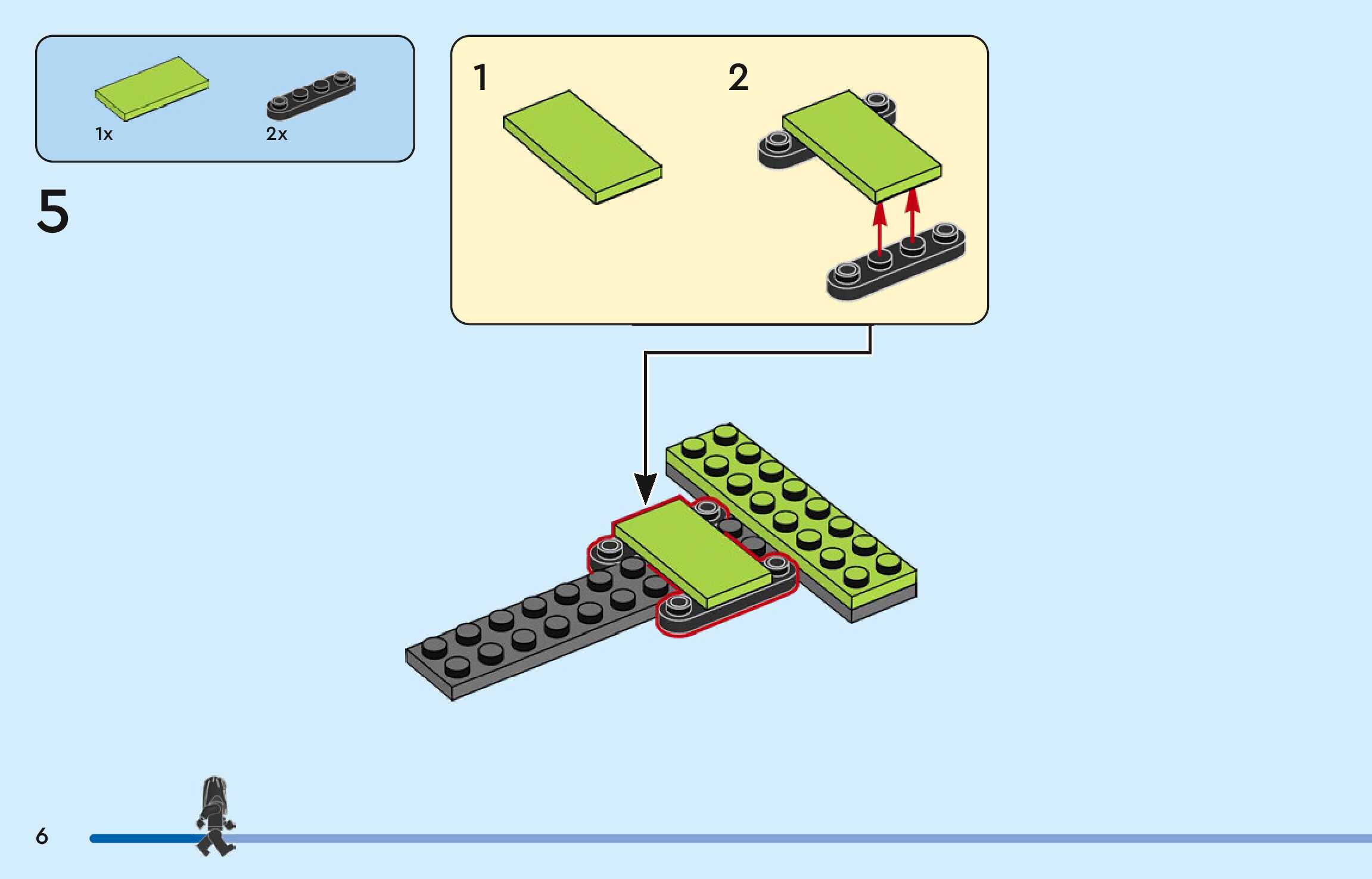 1x

2x

5

1

2

6