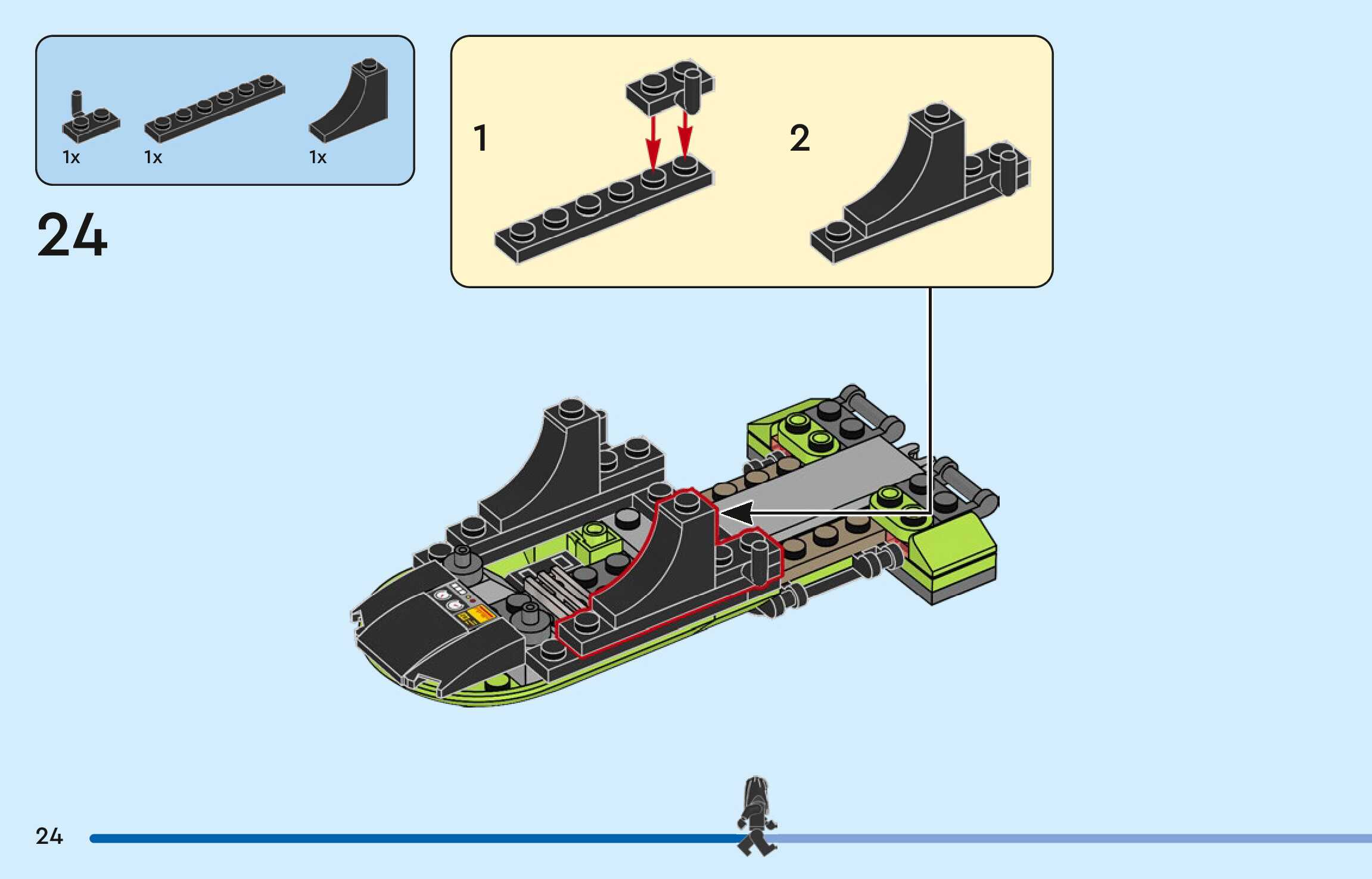 1x
1x
1x

24

1

2

24