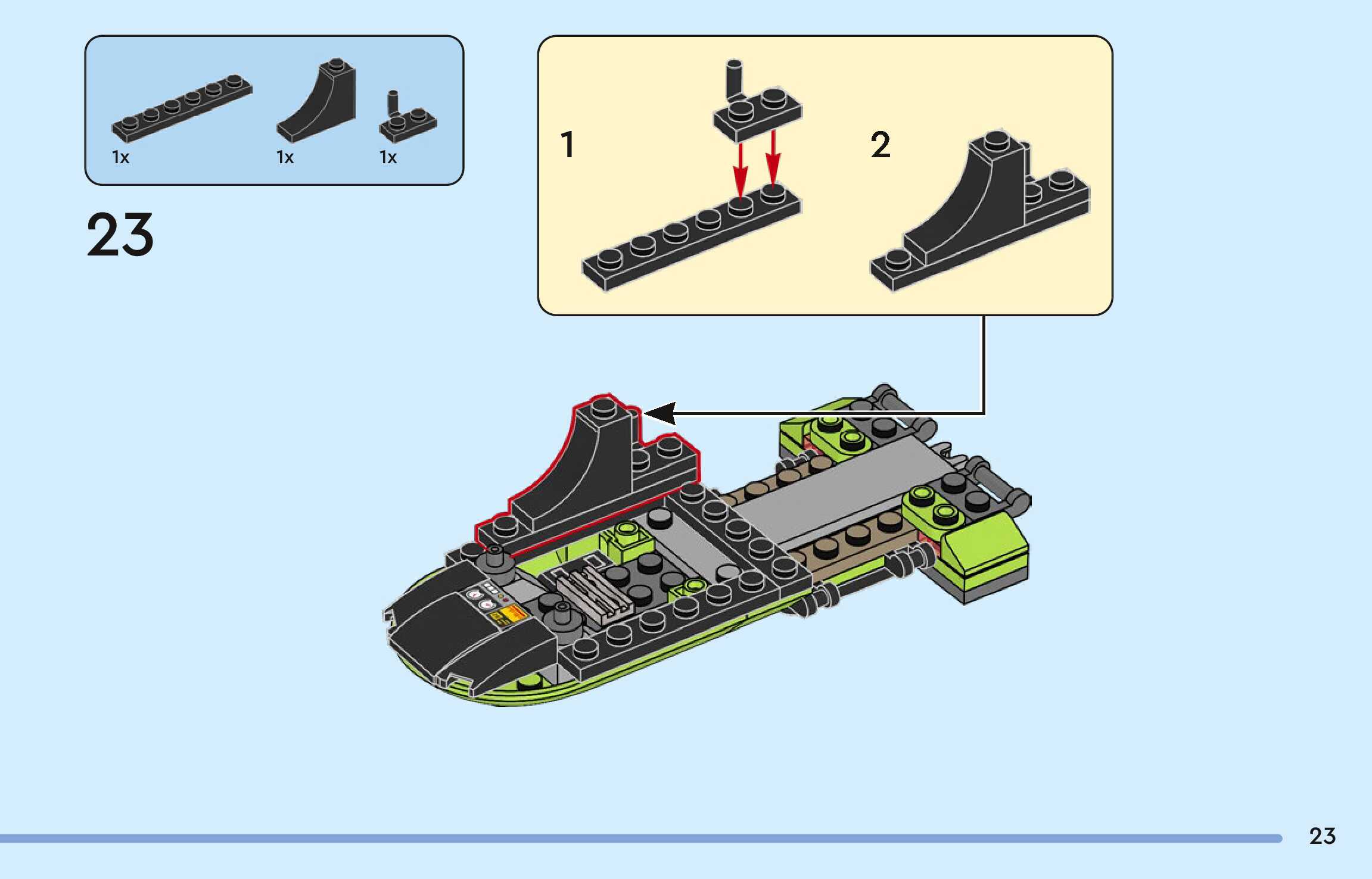 1x
1x
1x

23

1

2

23