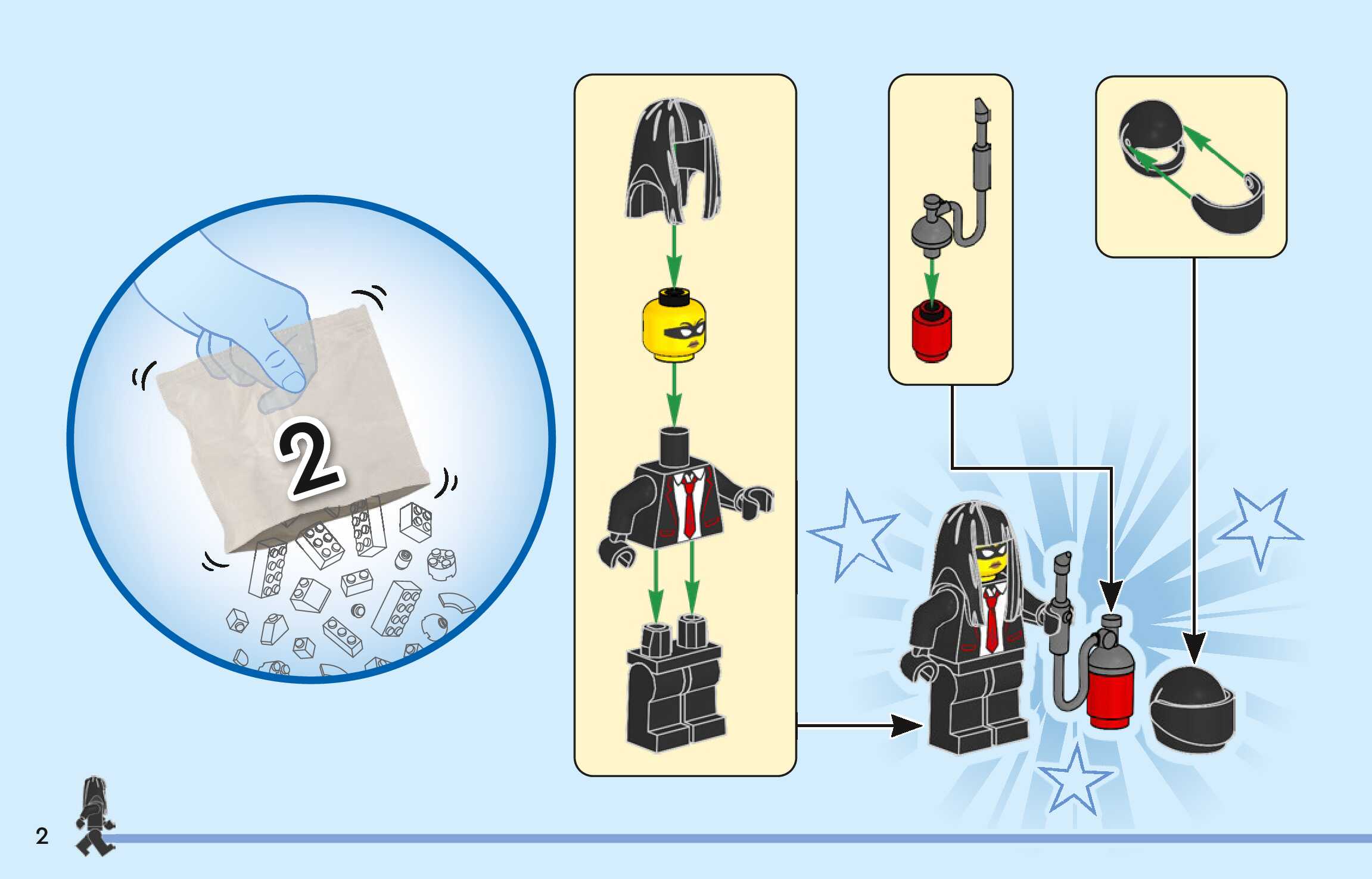 2

2