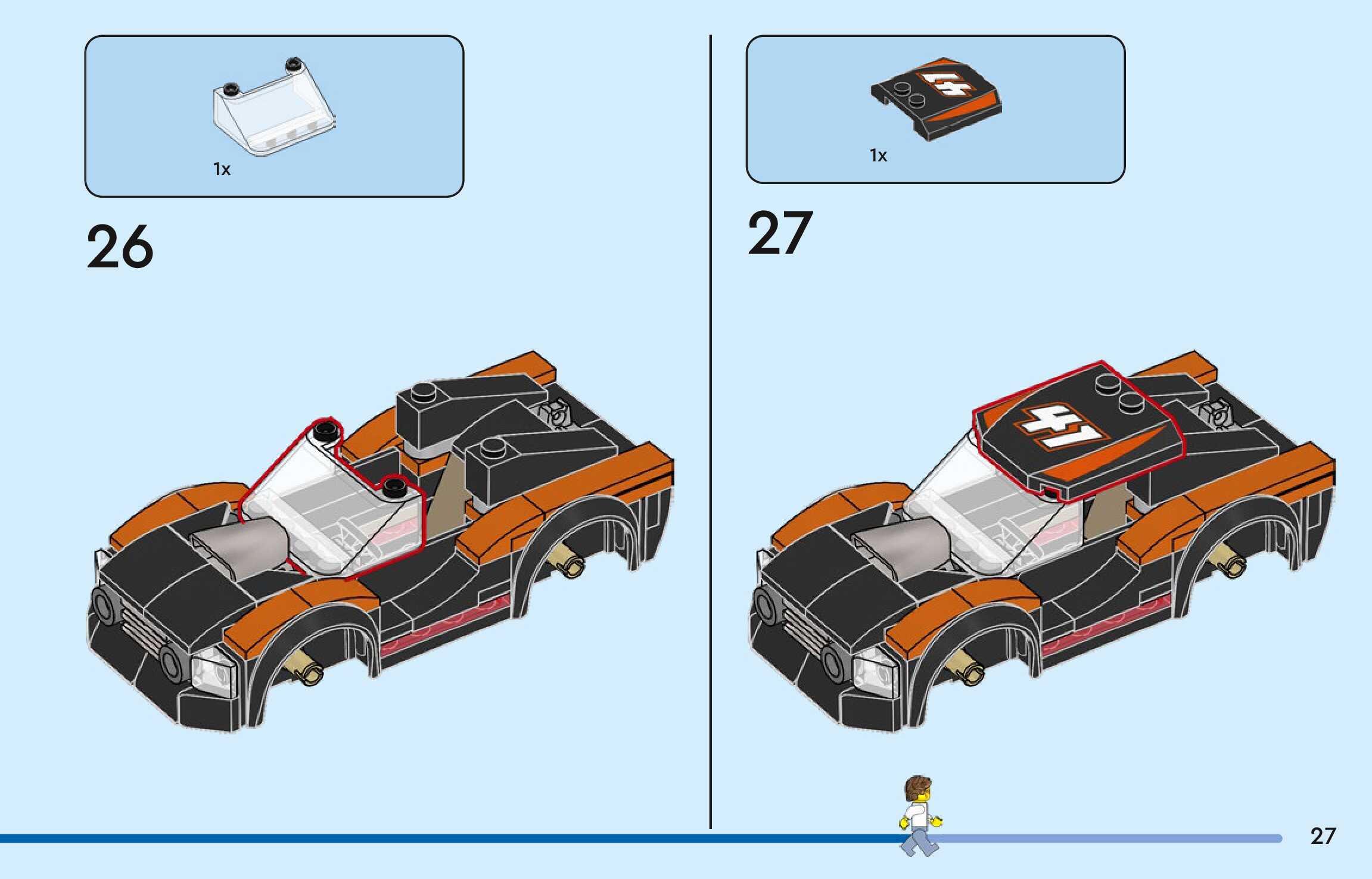 1x

26

1x

27

41

27