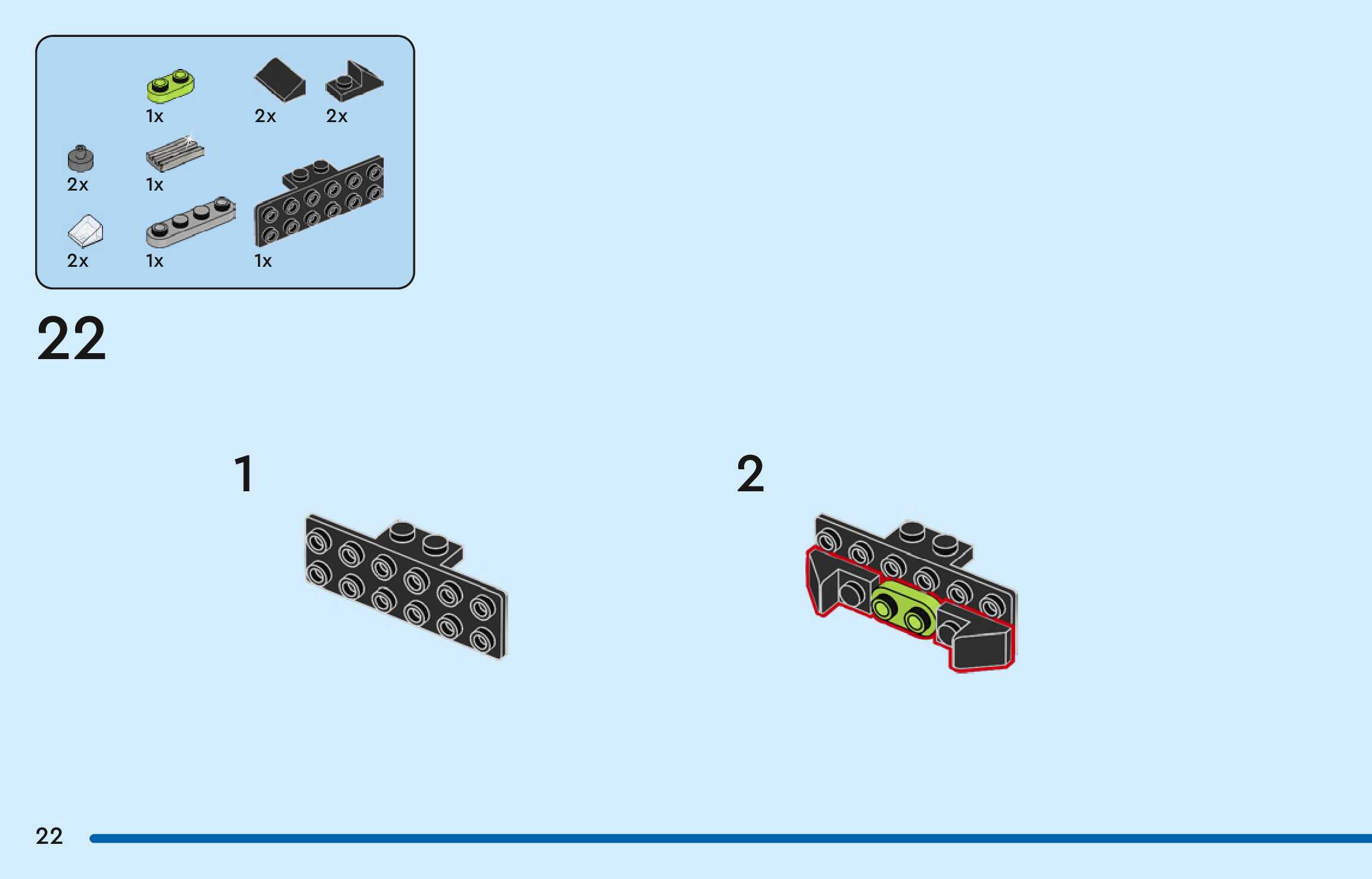 1x 2x 2x

2x 1x

2x 1x 1x

22

1

2

22