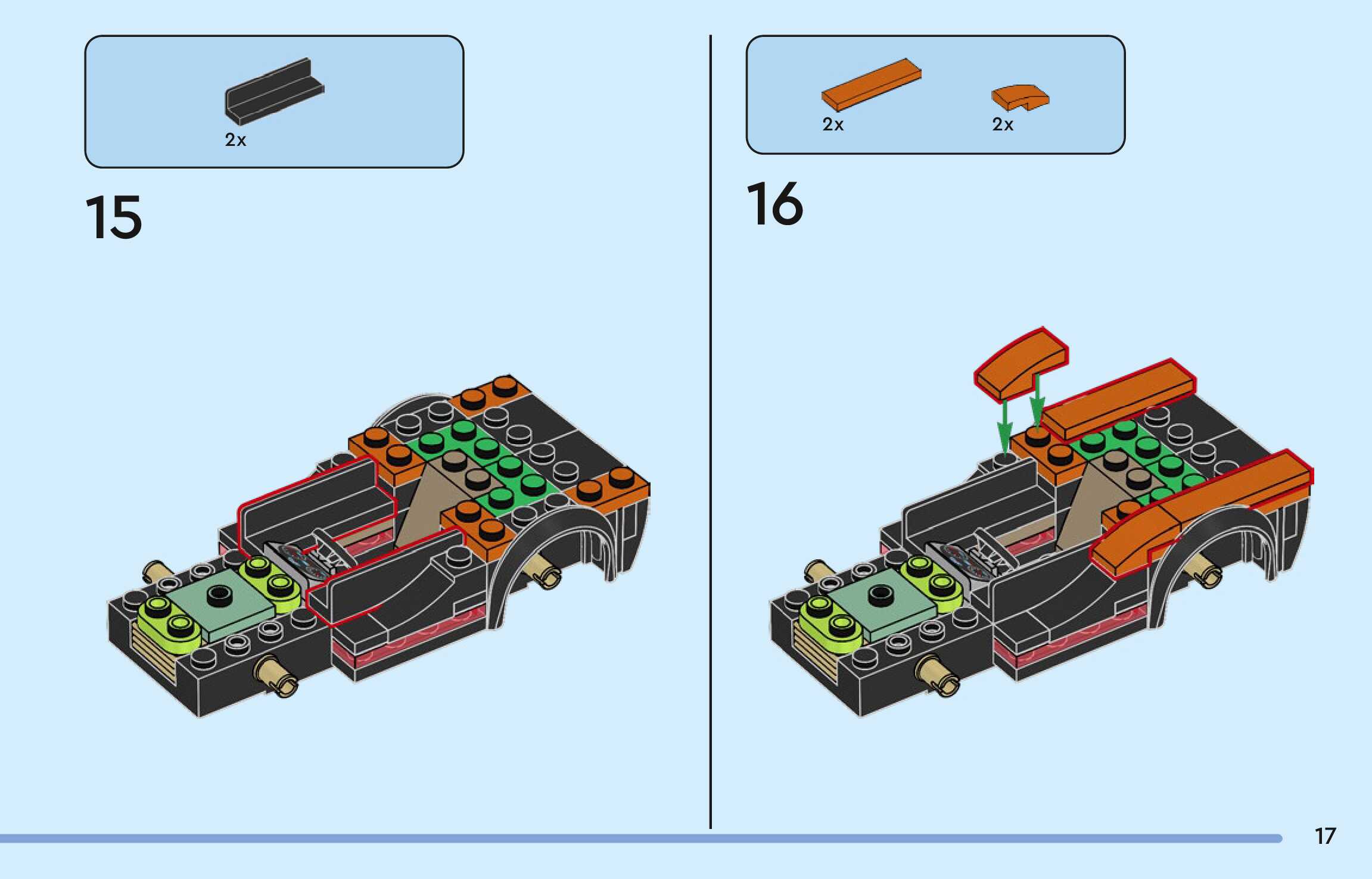 2x

15

2x

2x

16

17