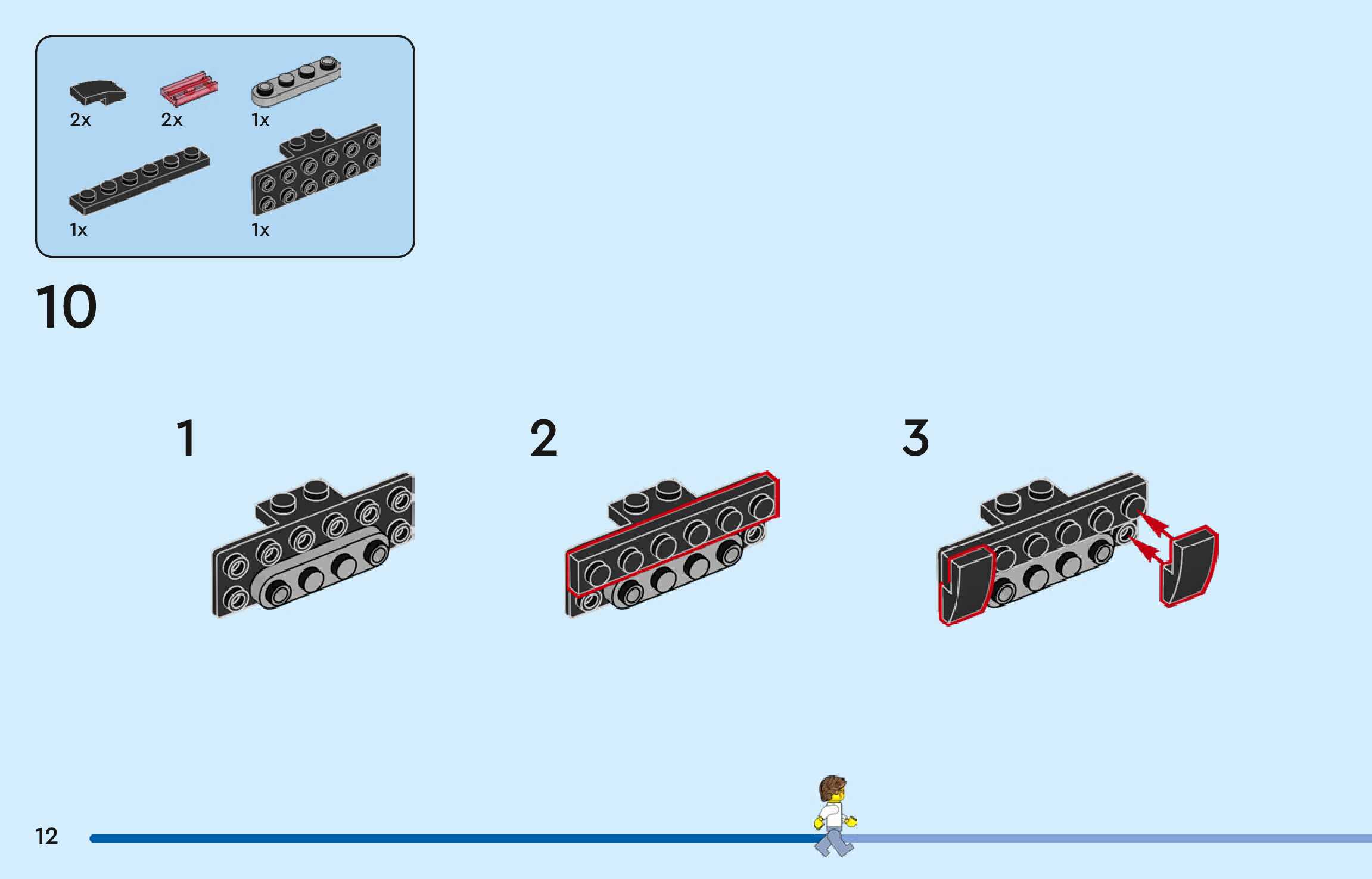 2x 2x 1x

1x 1x

10

1

2

3

12