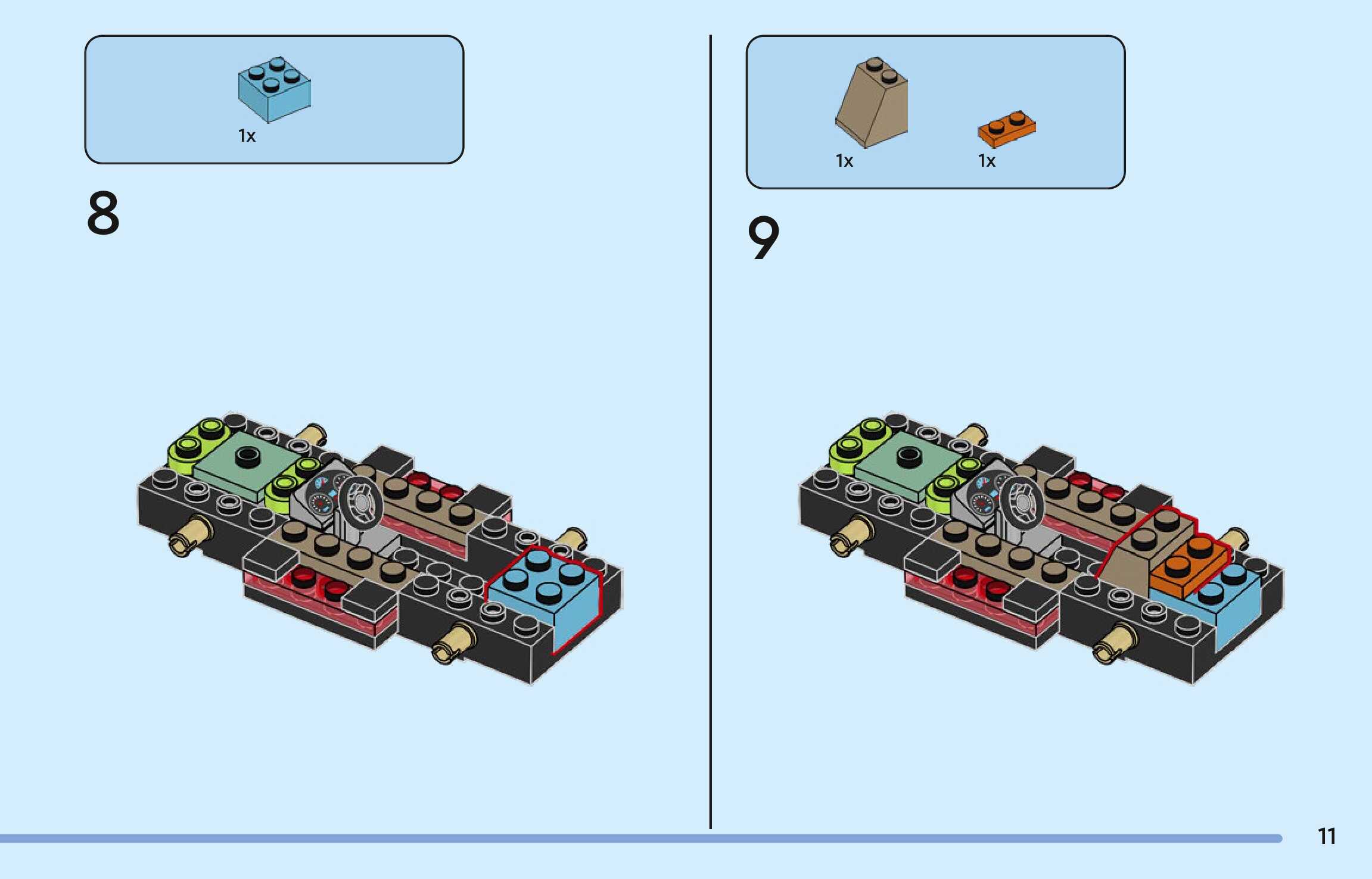 1x

8

1x

1x

9

11