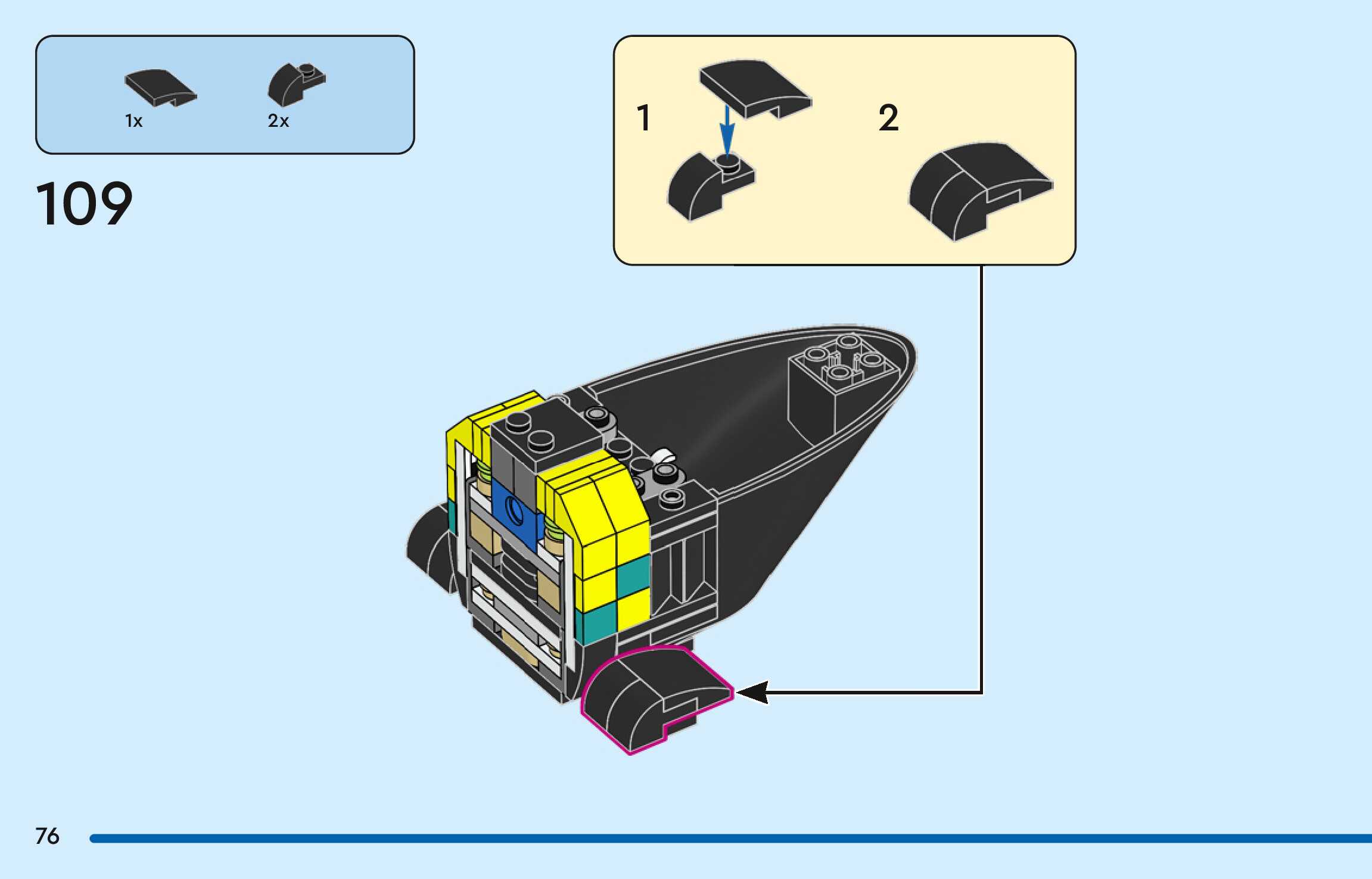 1x
2x

109

1

2

76