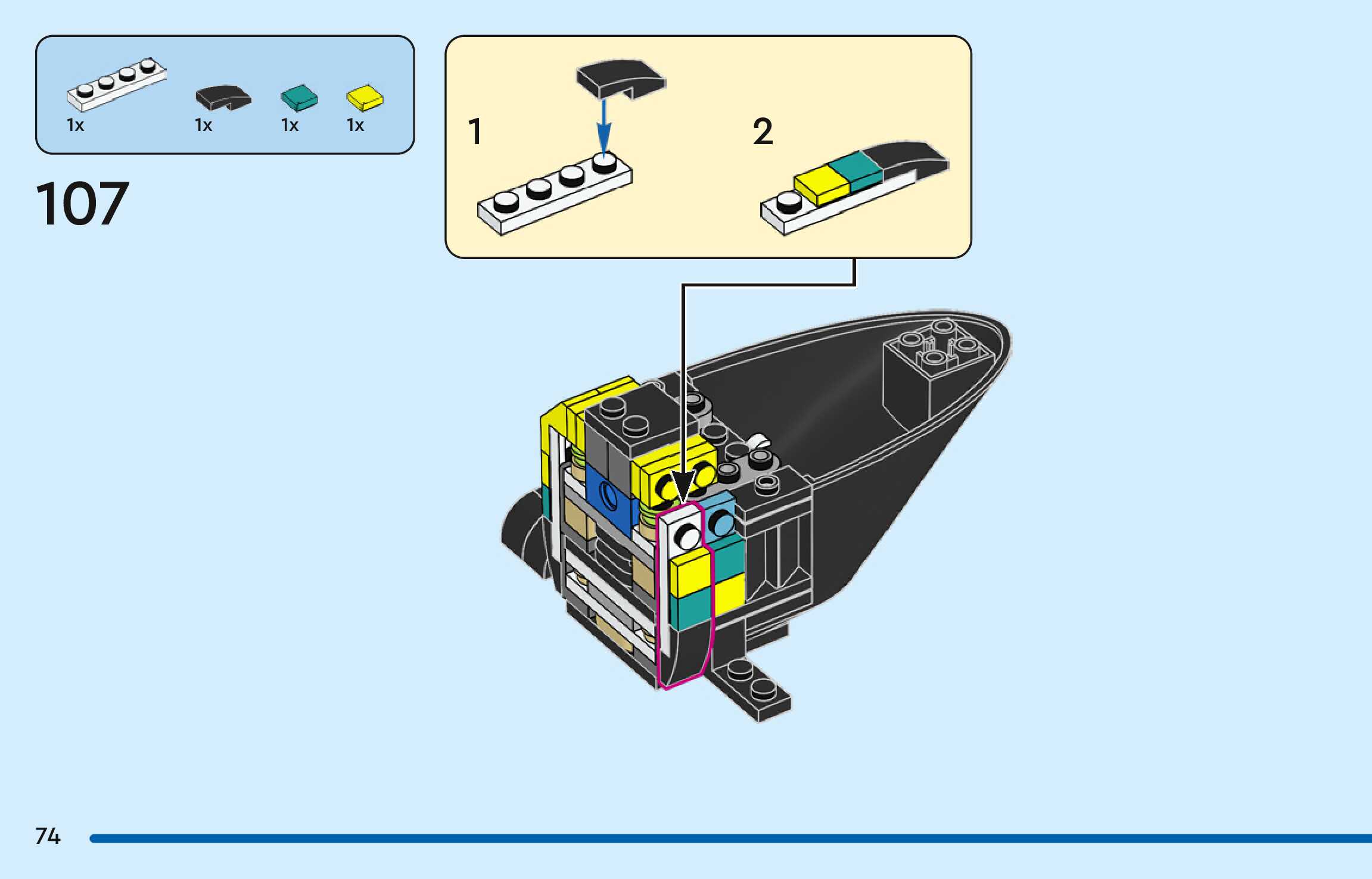 1x 1x 1x 1x

107

1

2

74