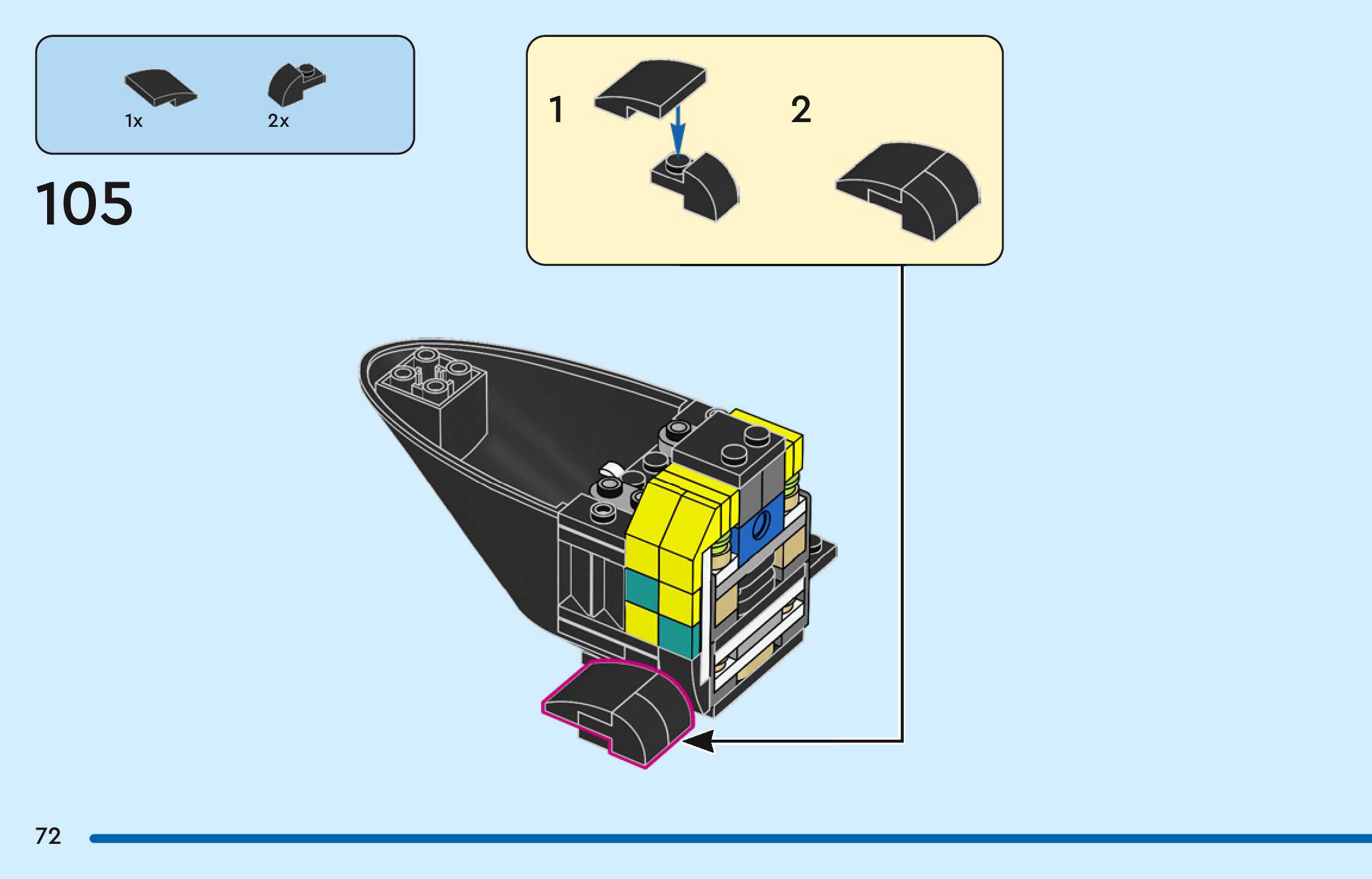 1x

2x

105

1

2

72