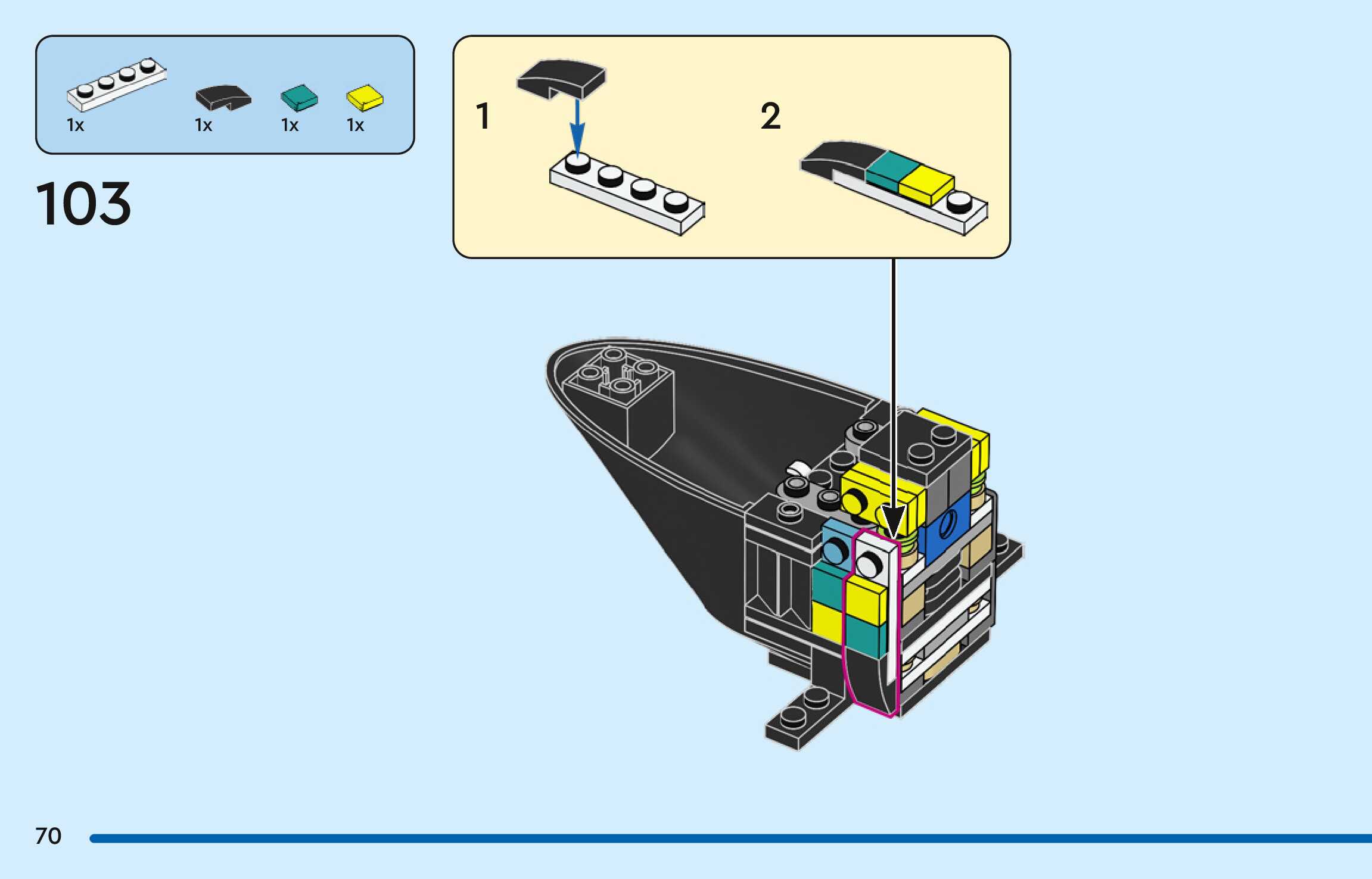 1x 1x 1x 1x

103

1

2

70