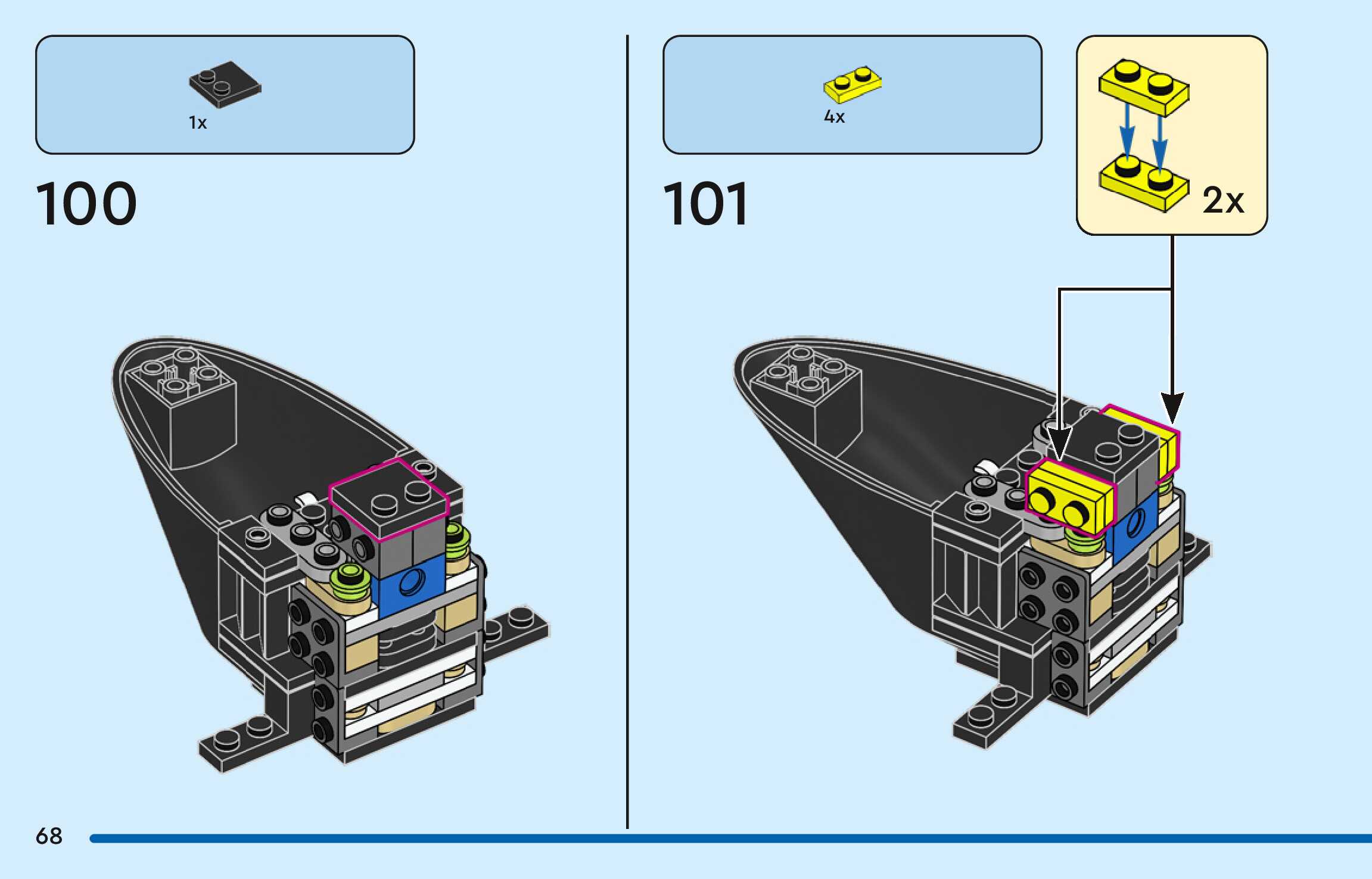 1x

100

4x

2x

101

68