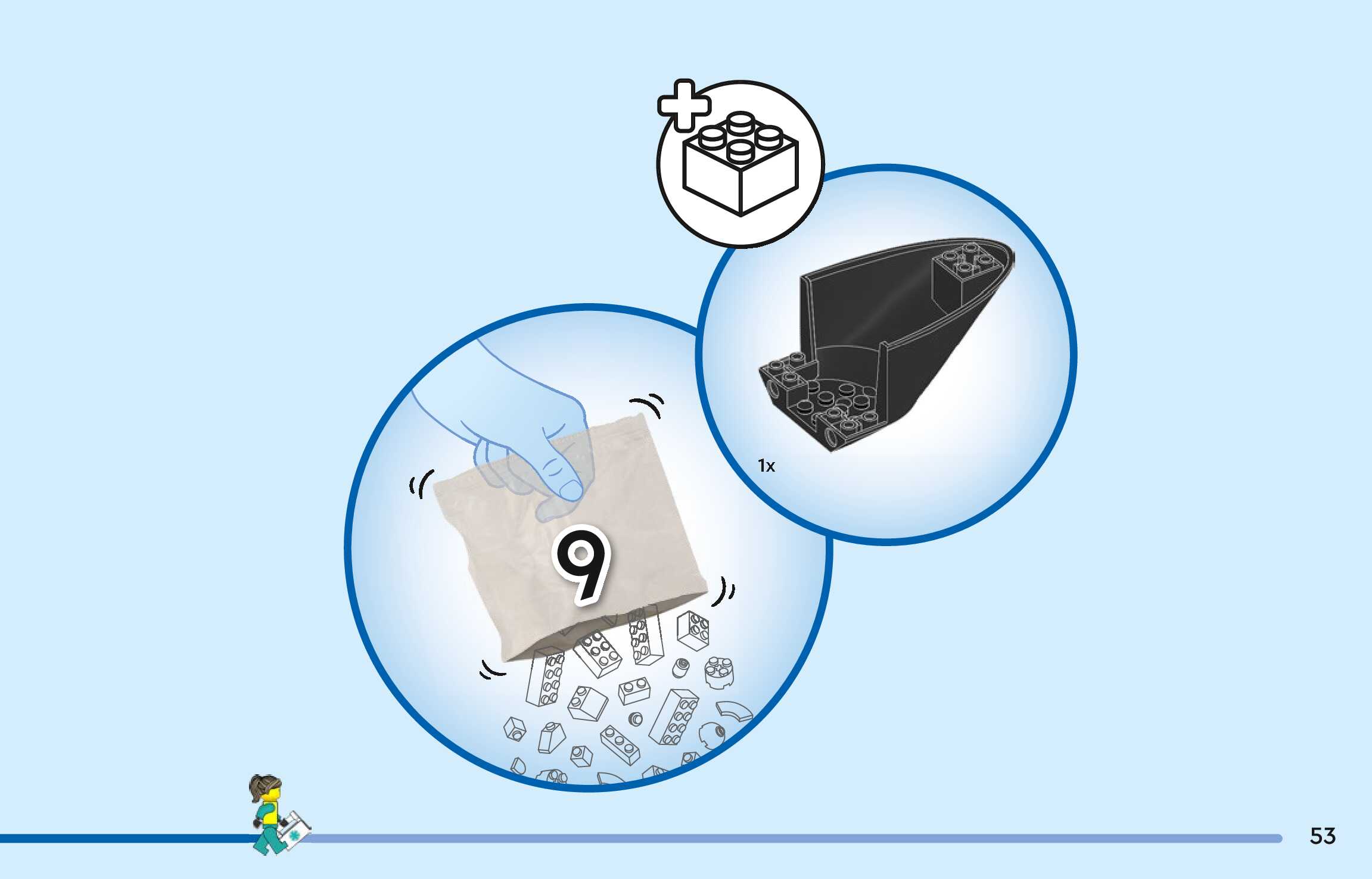 1x

9

53