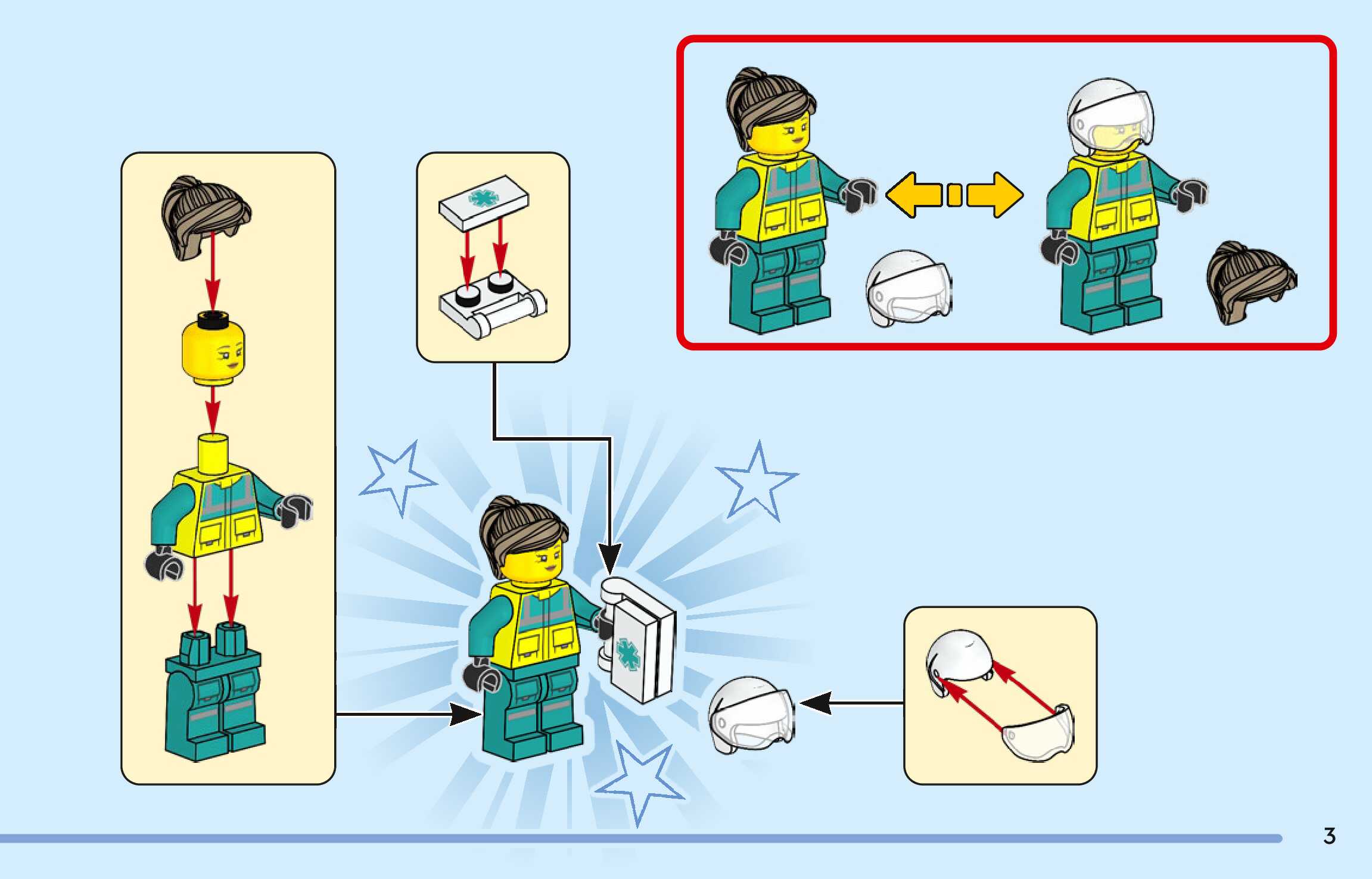 3