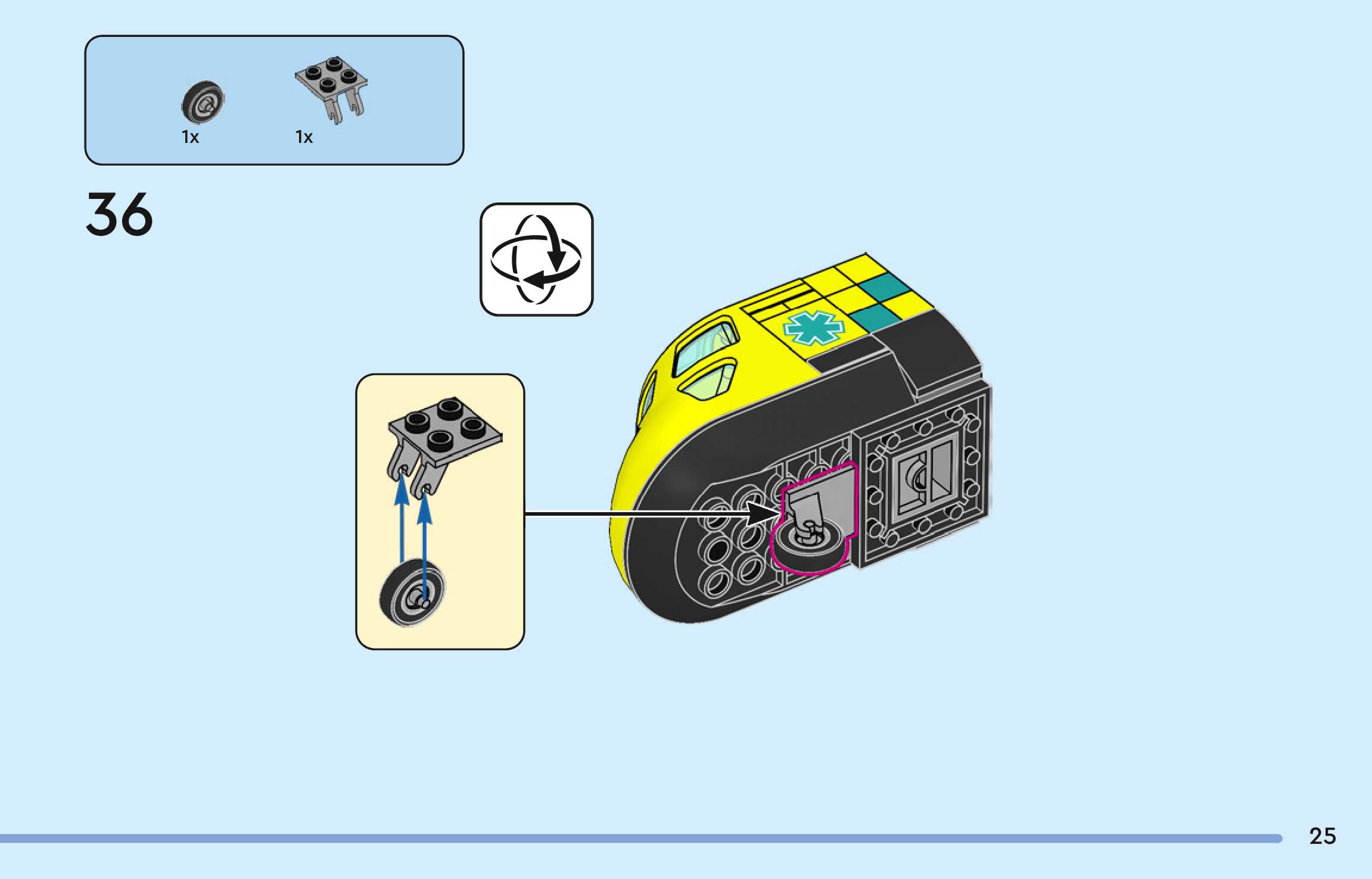 1x 1x

36

25