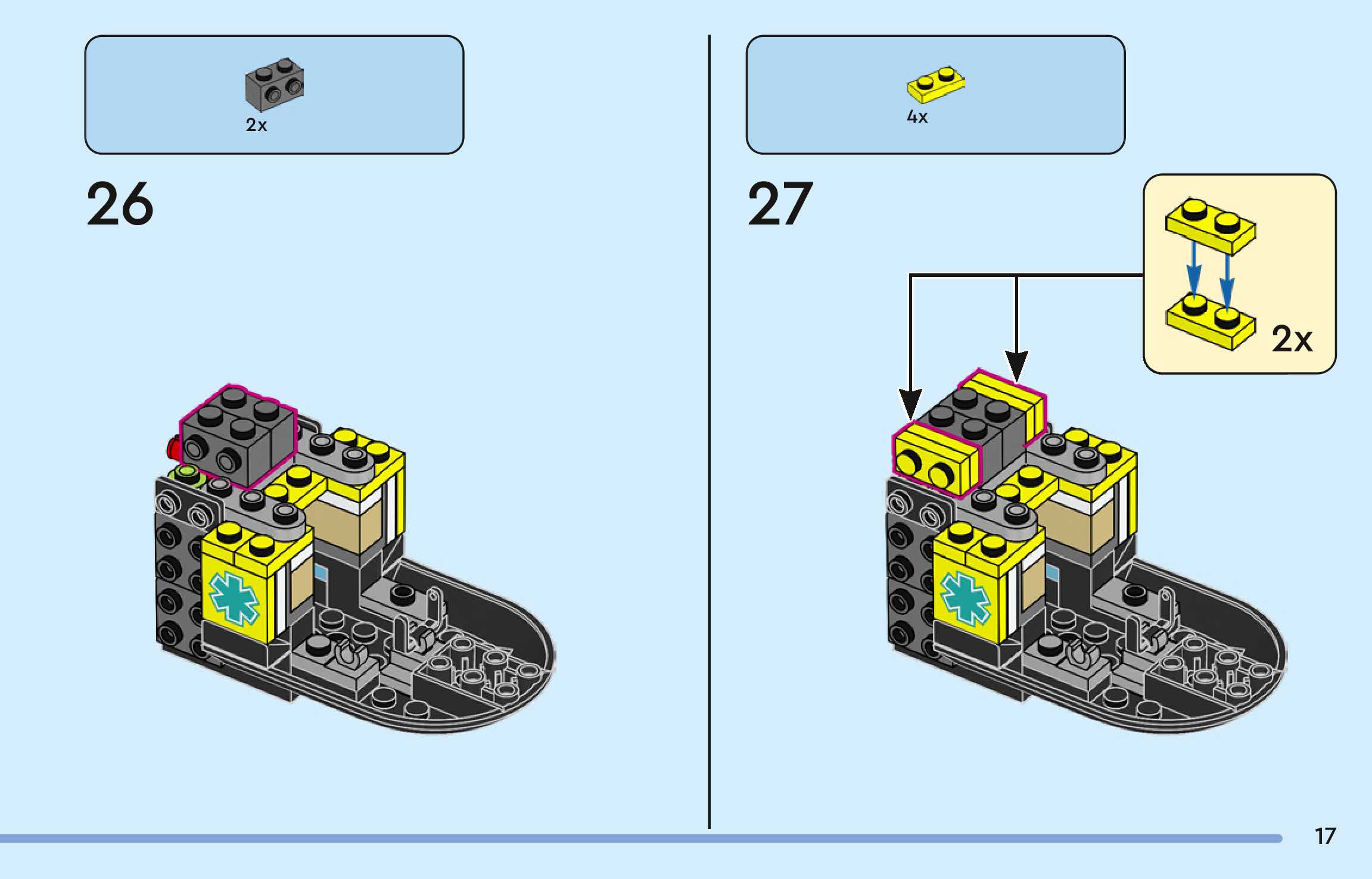 2x

26

4x

27

2x

17