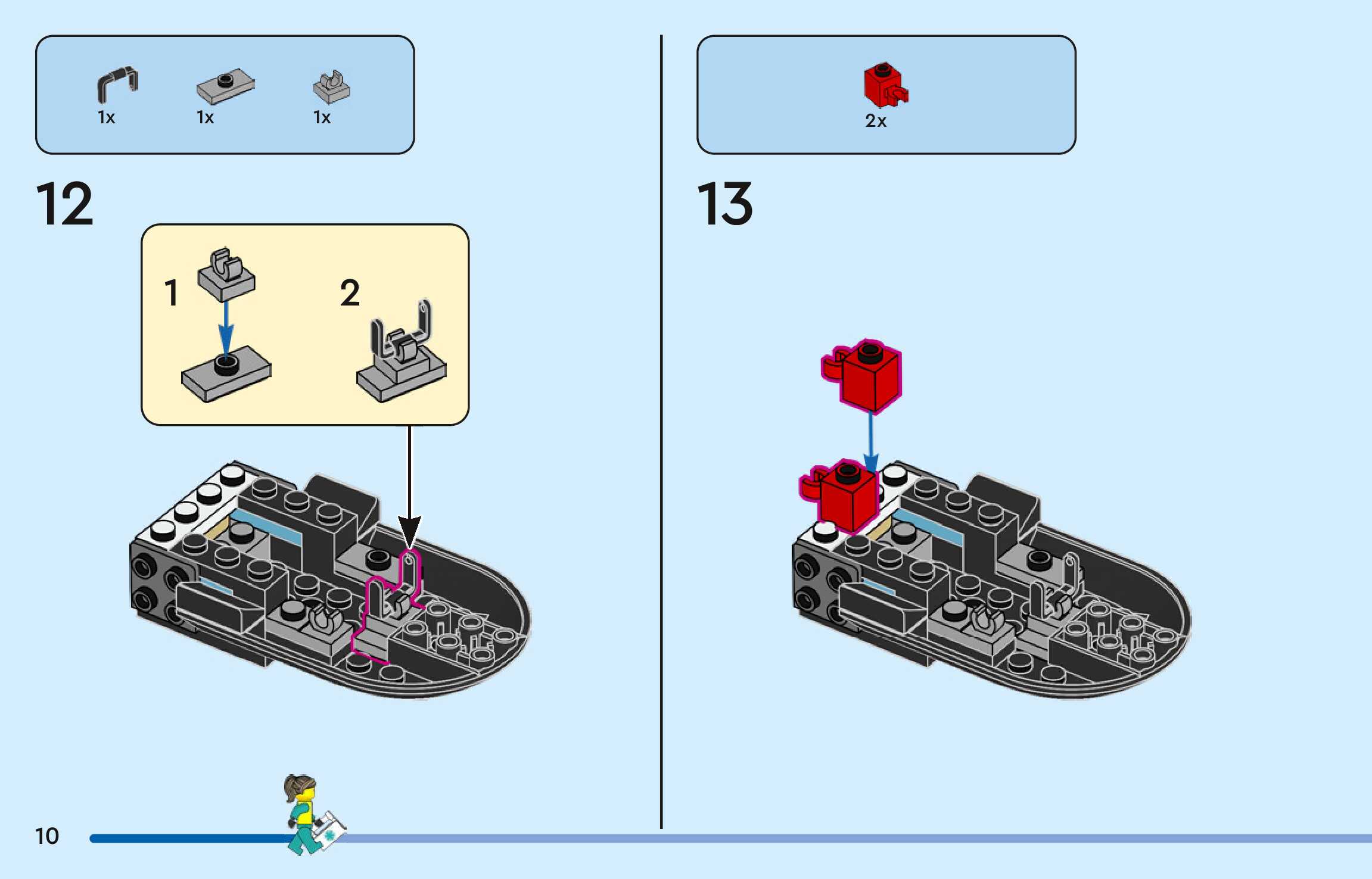 1x 1x 1x

12

1

2

2x

13

10