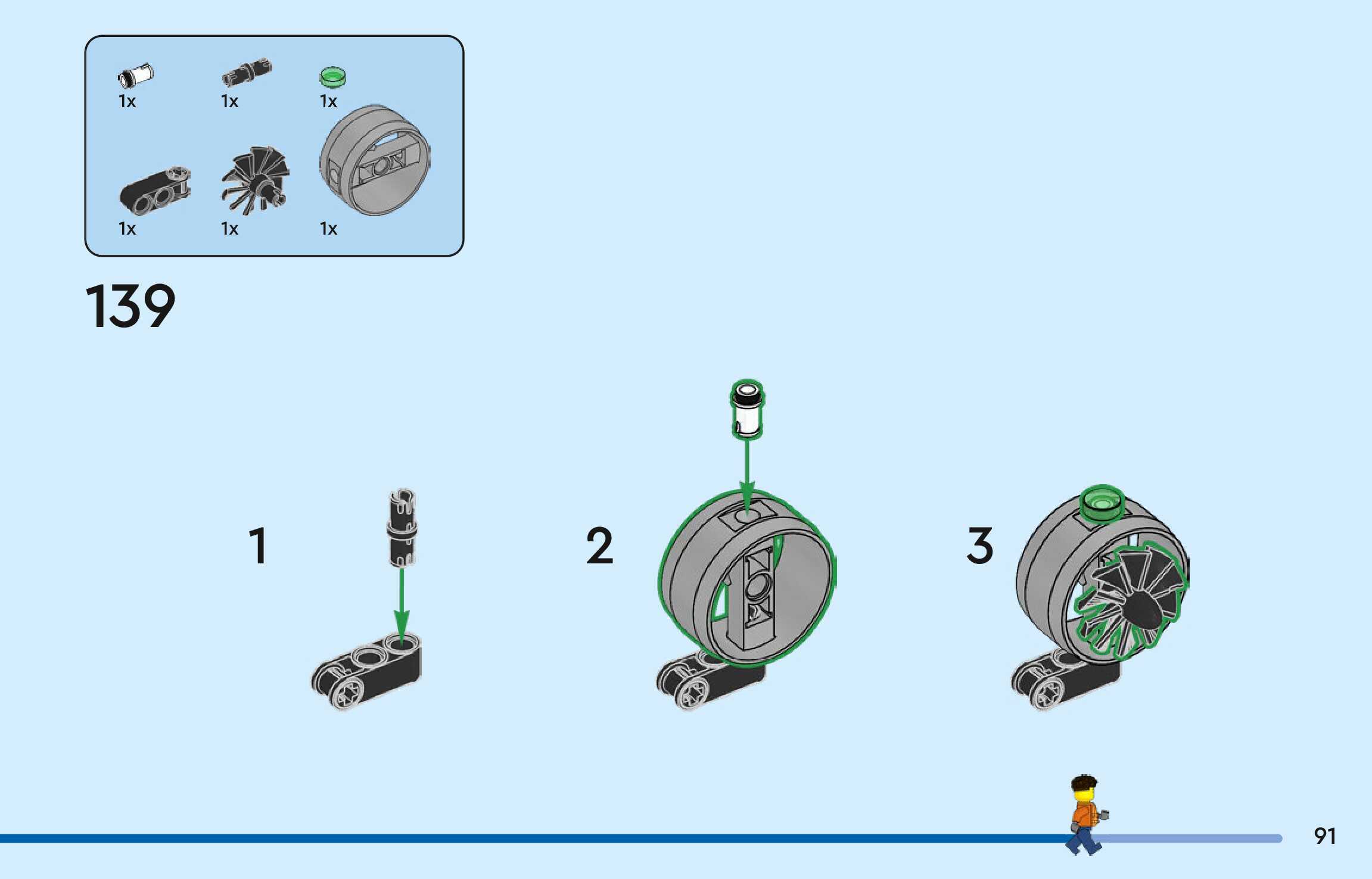 1x
1x
1x
1x
1x
1x

139

1

2

3

91