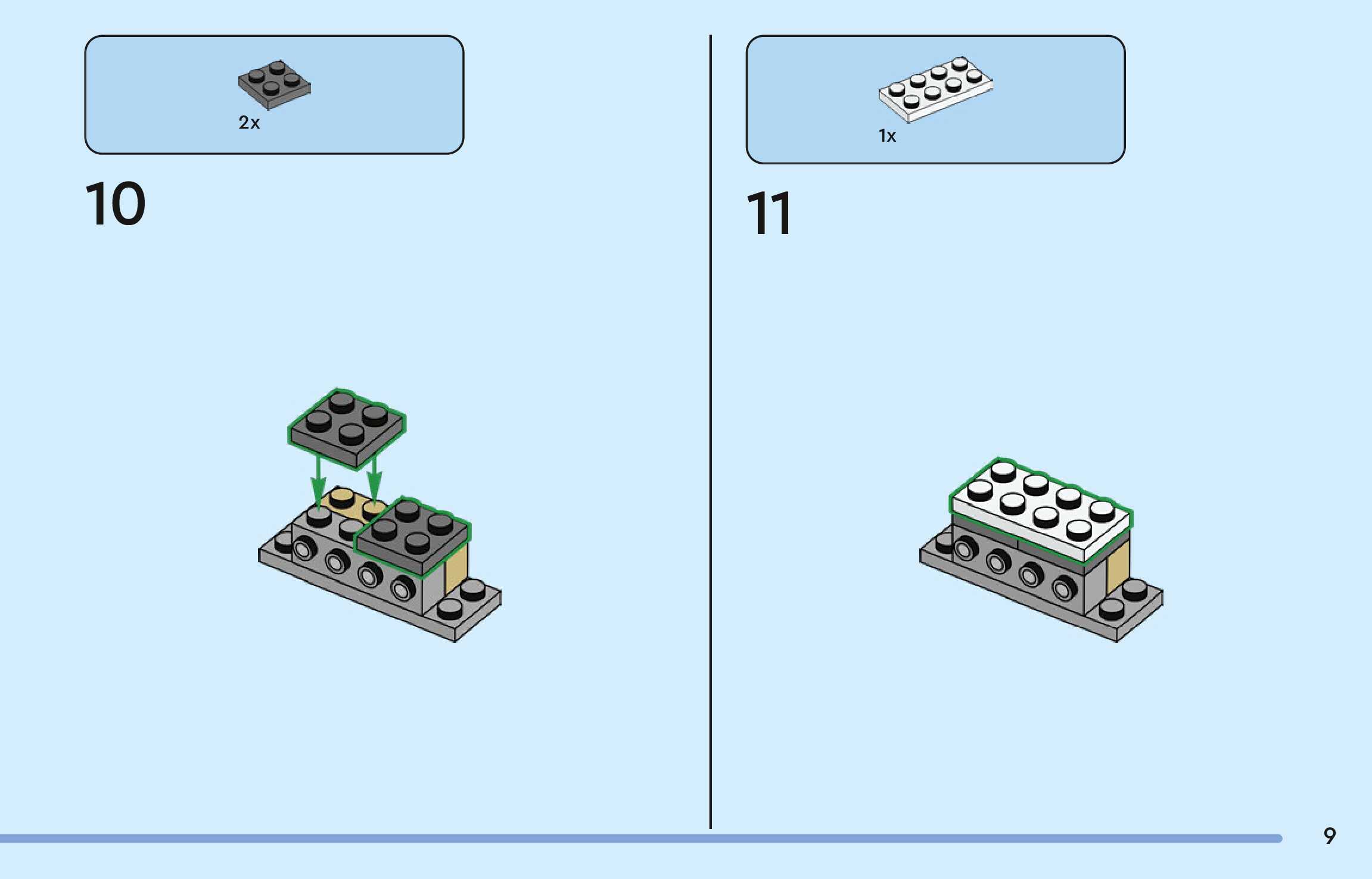 2x

10

1x

11

9