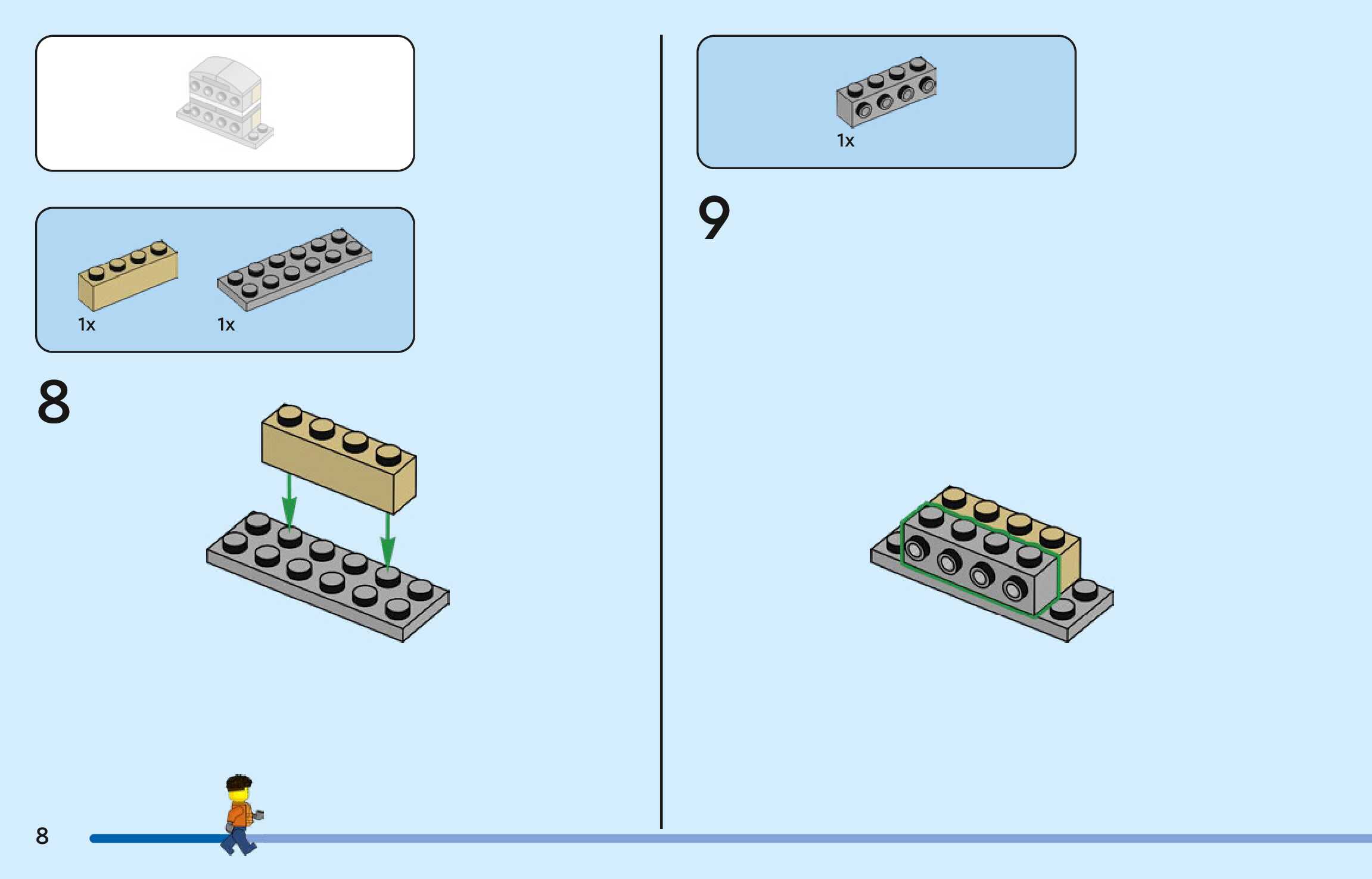 1x 1x

8

1x

9

8