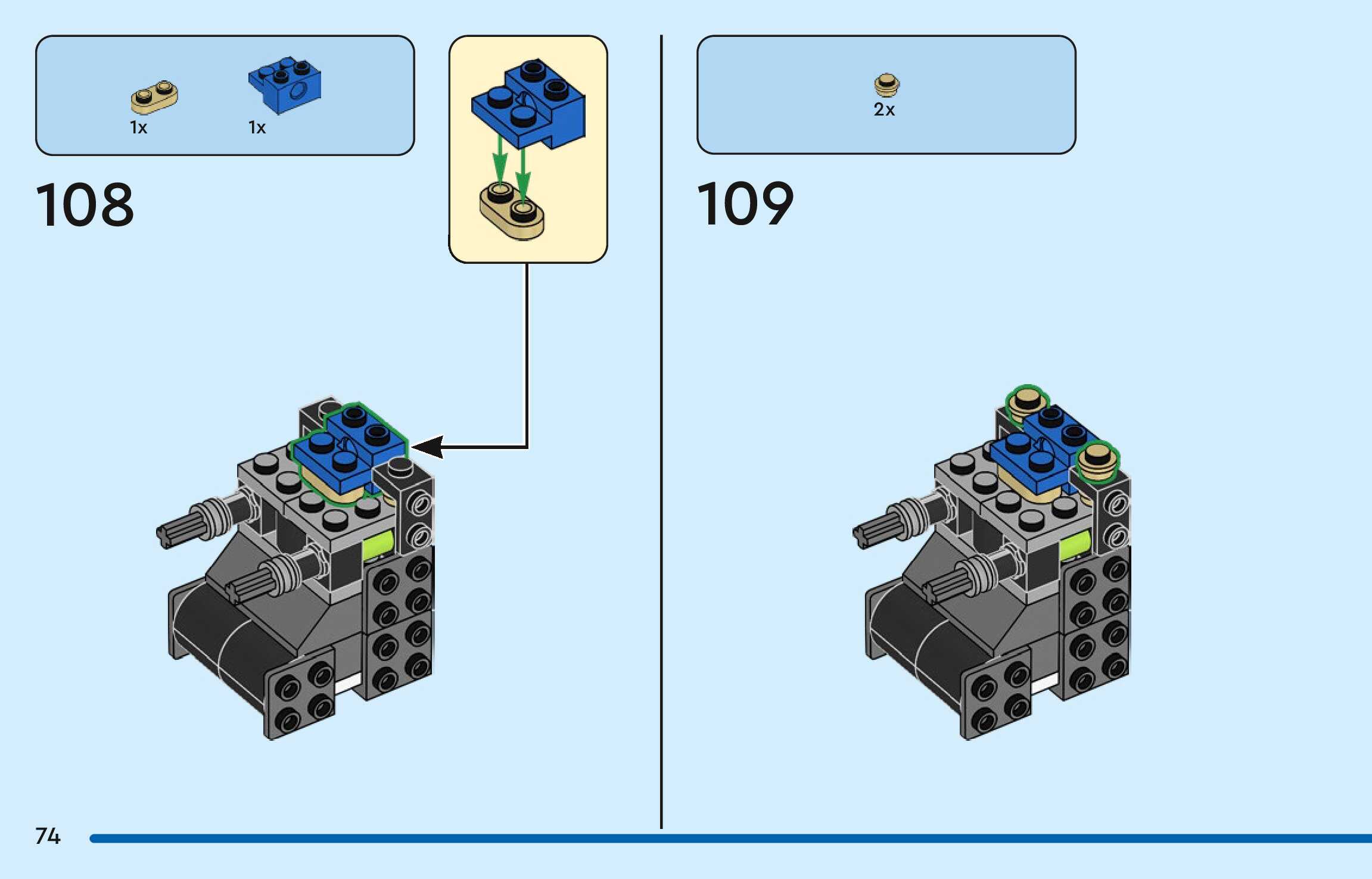 1x 1x

108

2x

109

74