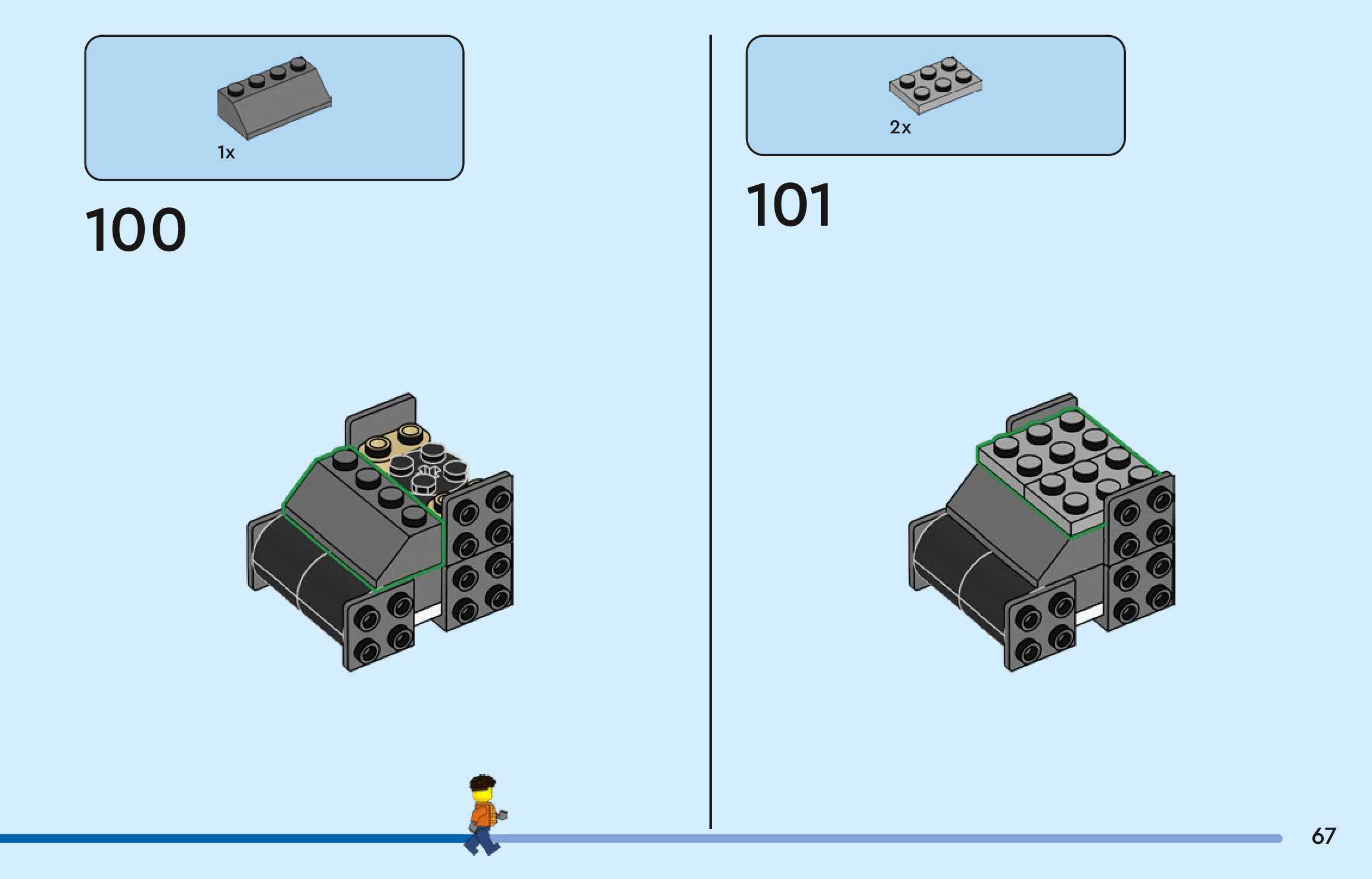 1x

100

2x

101

67