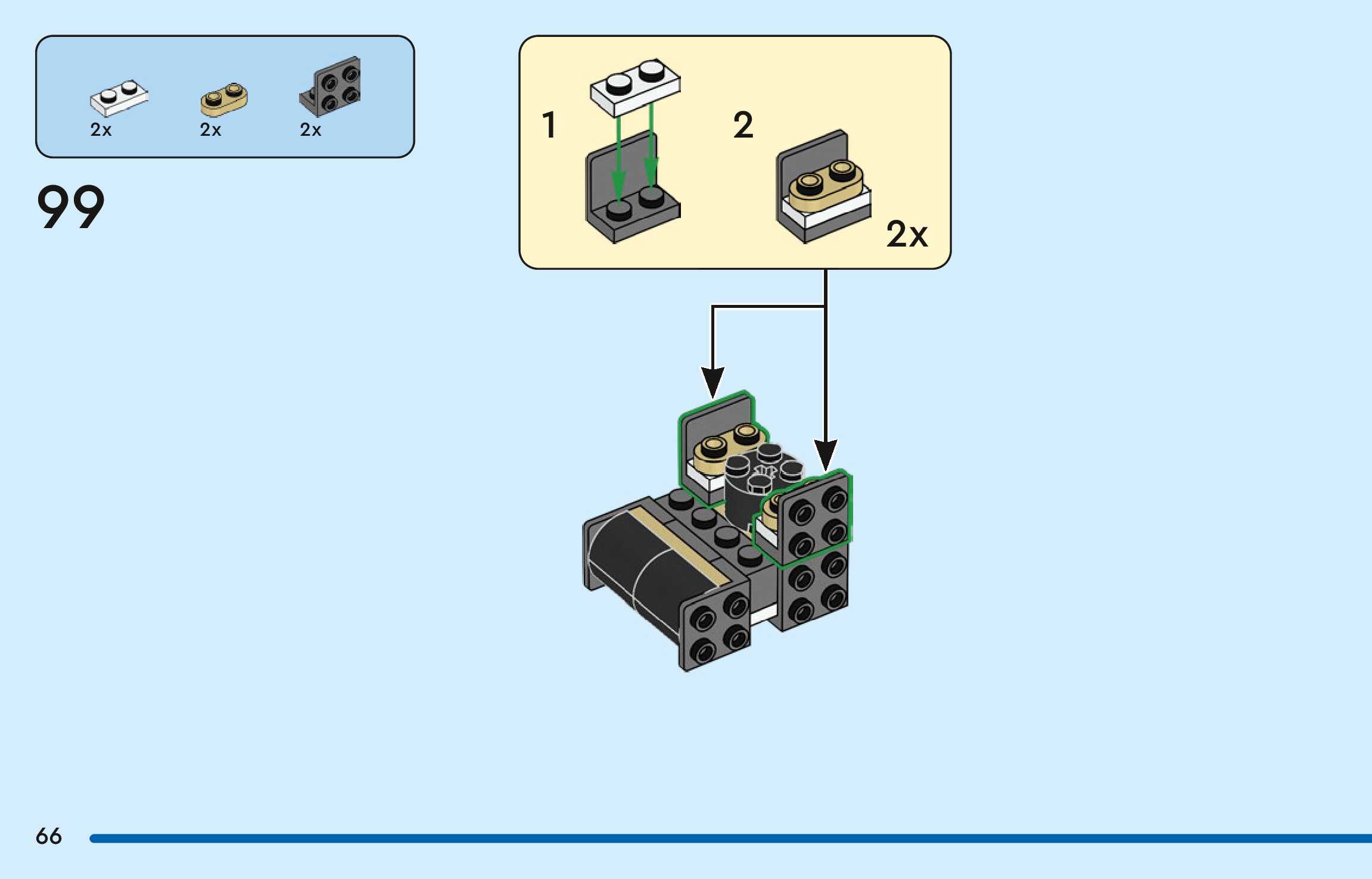 2x 2x 2x

99

1

2

2x

66