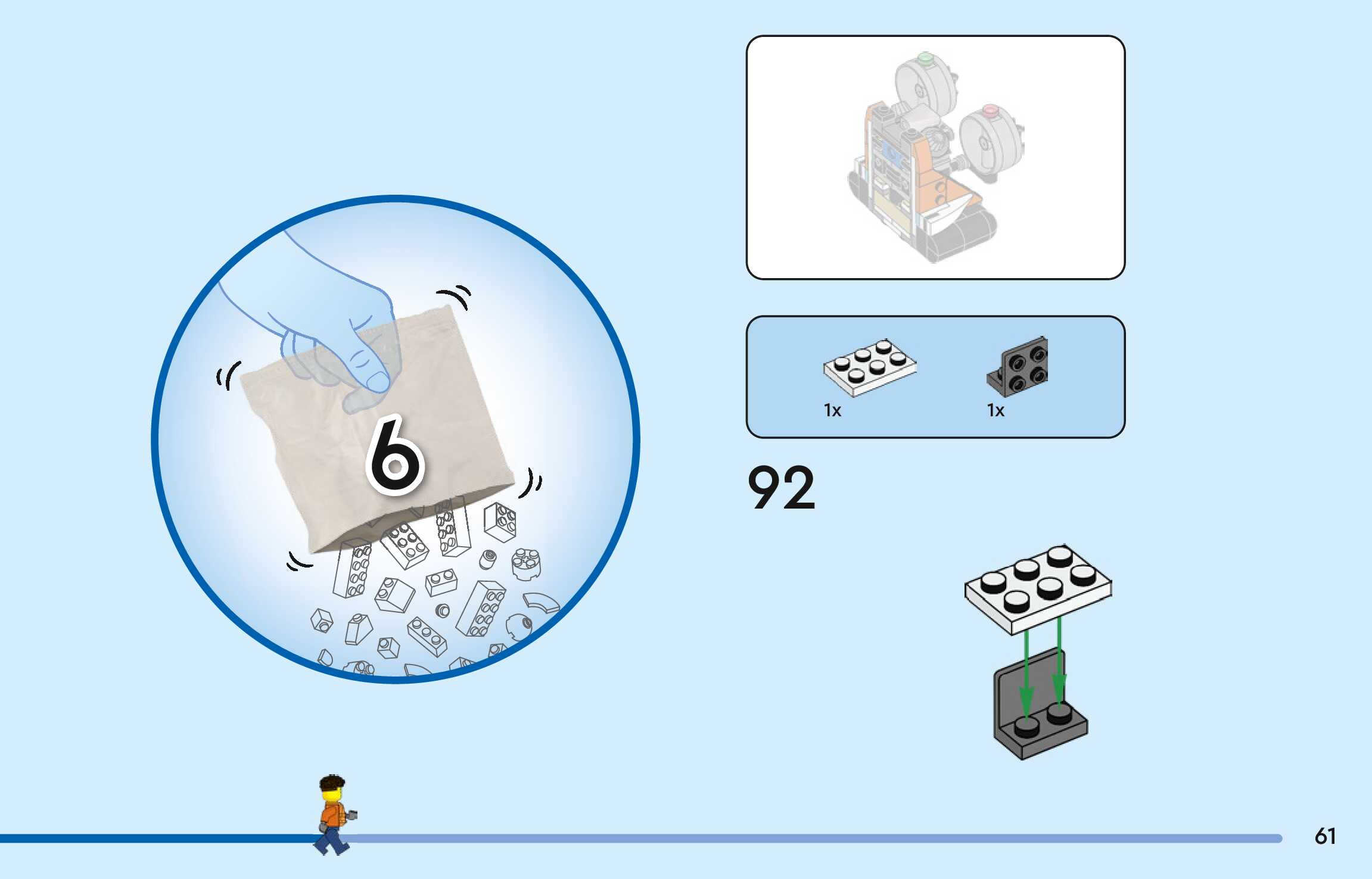 6

1x

1x

92

61