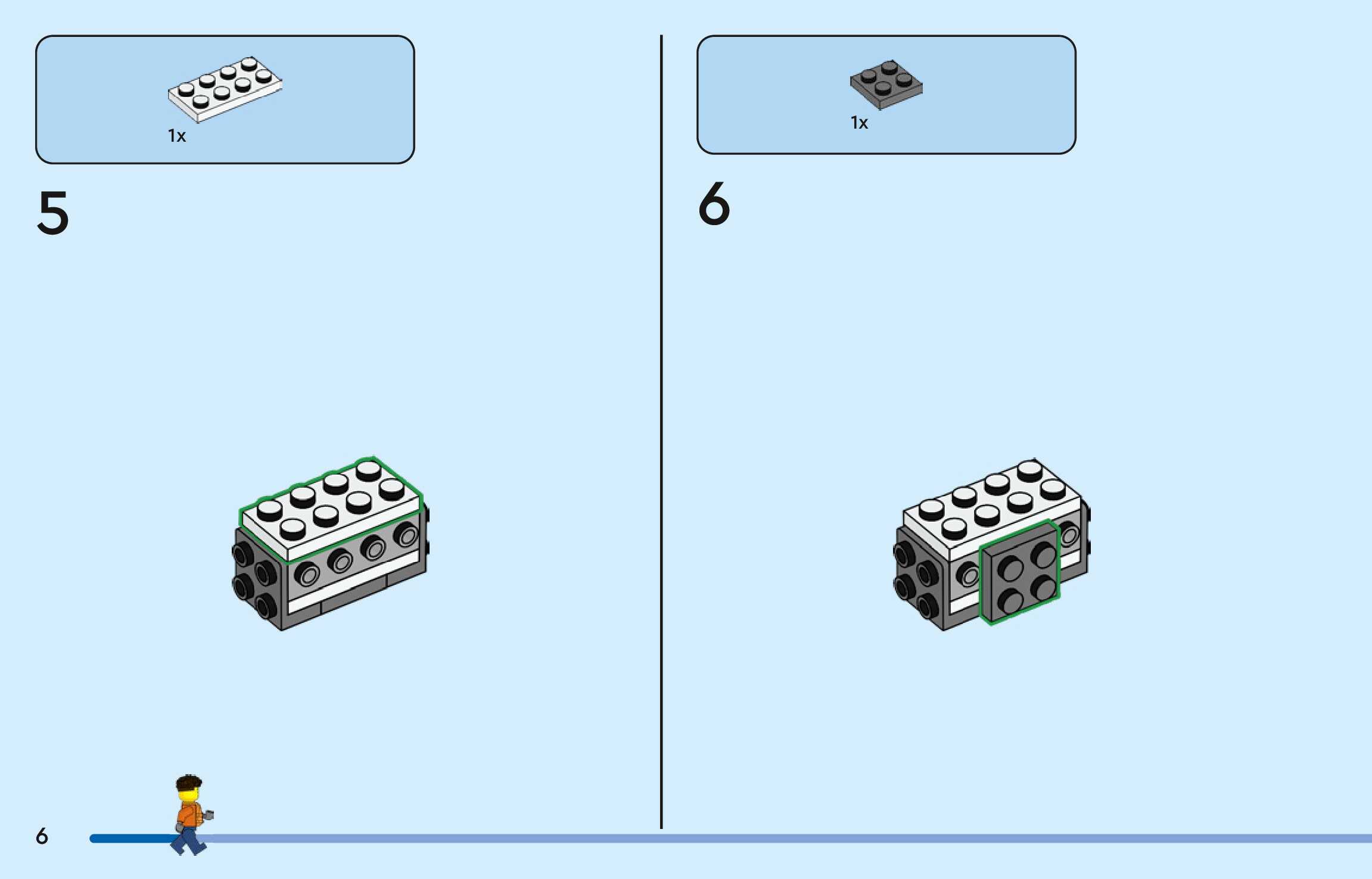 1x

5

1x

6

6