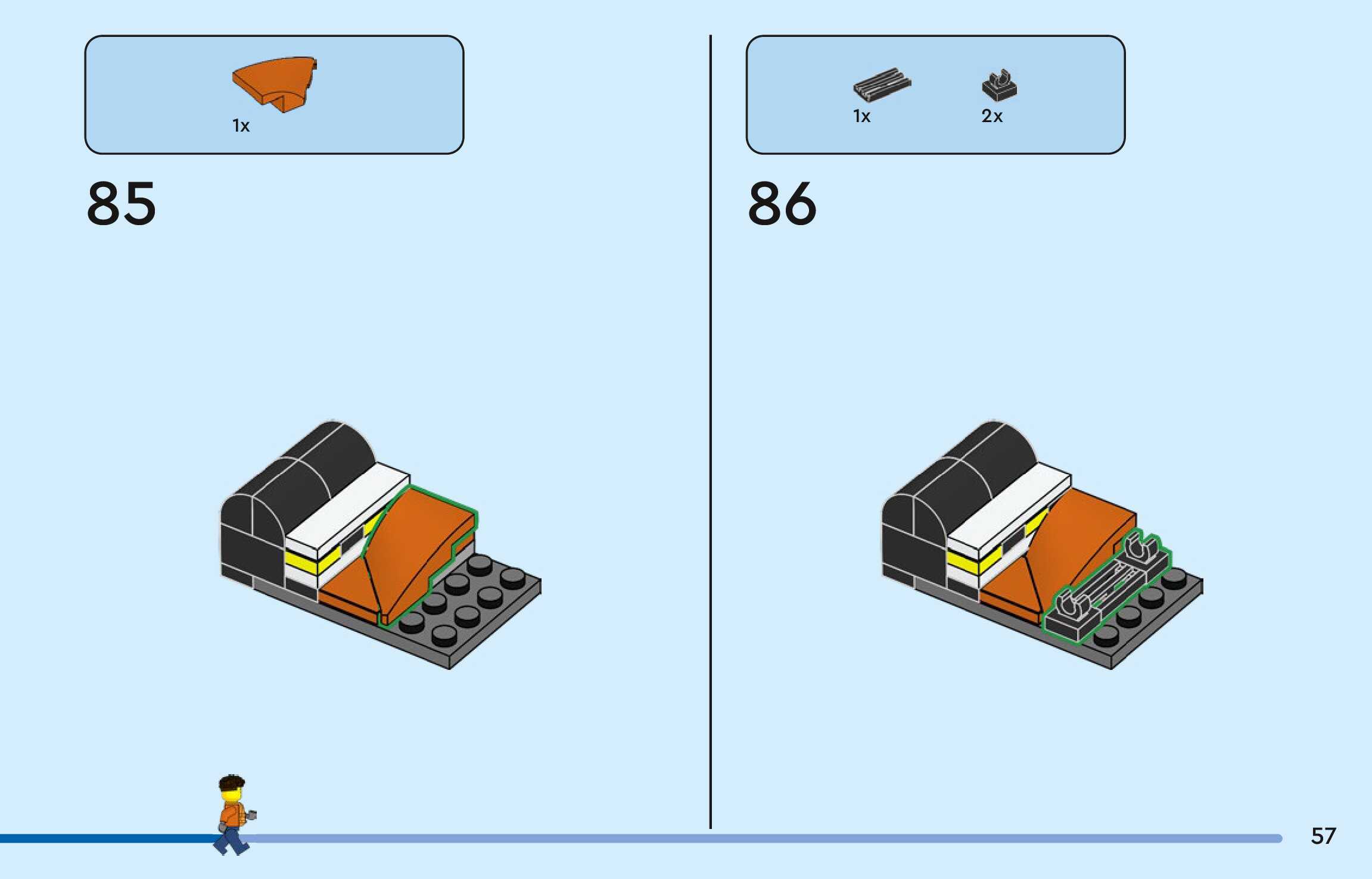 1x

85

1x 2x

86

57