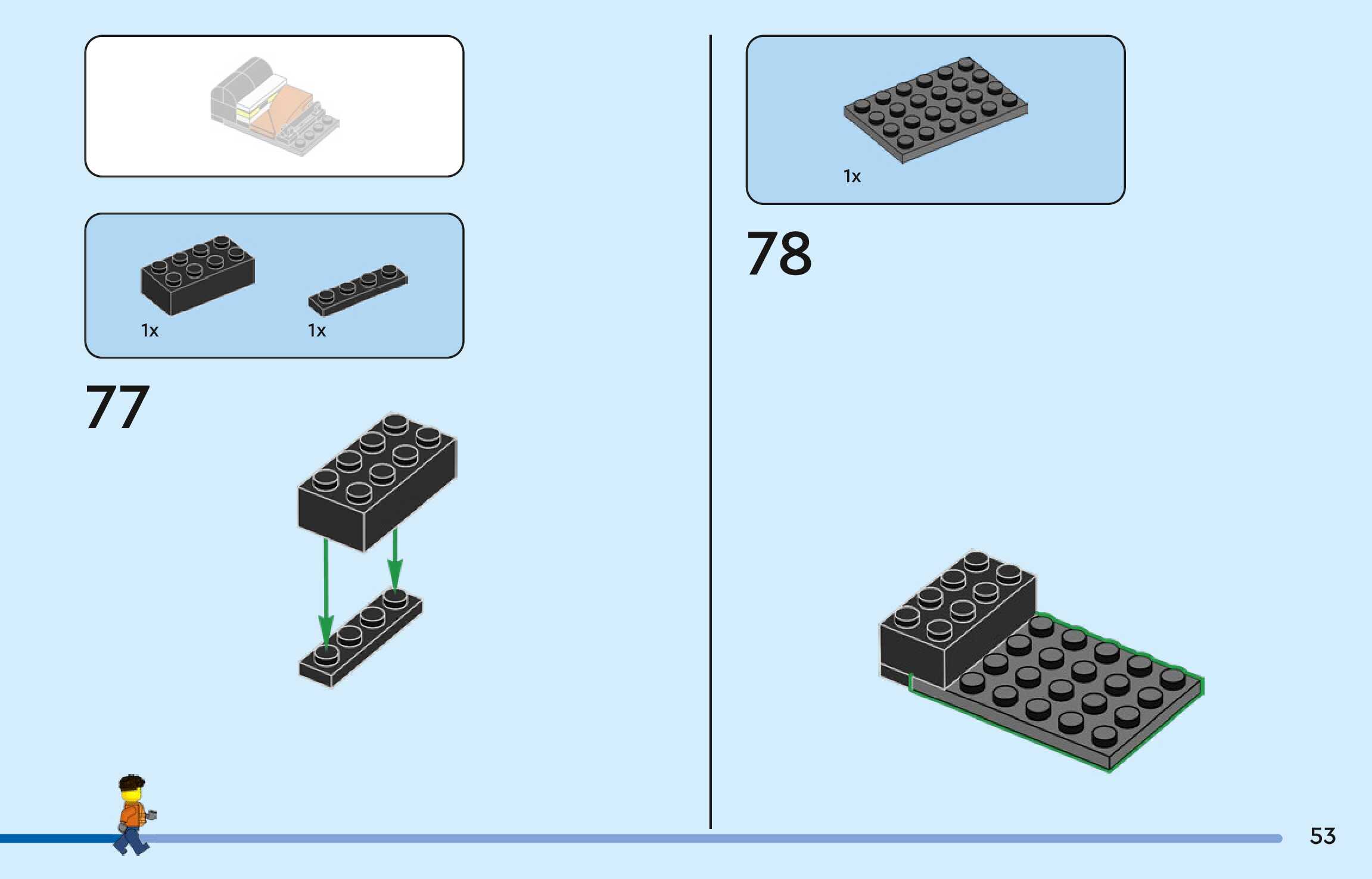 1x

1x

77

1x

78

53