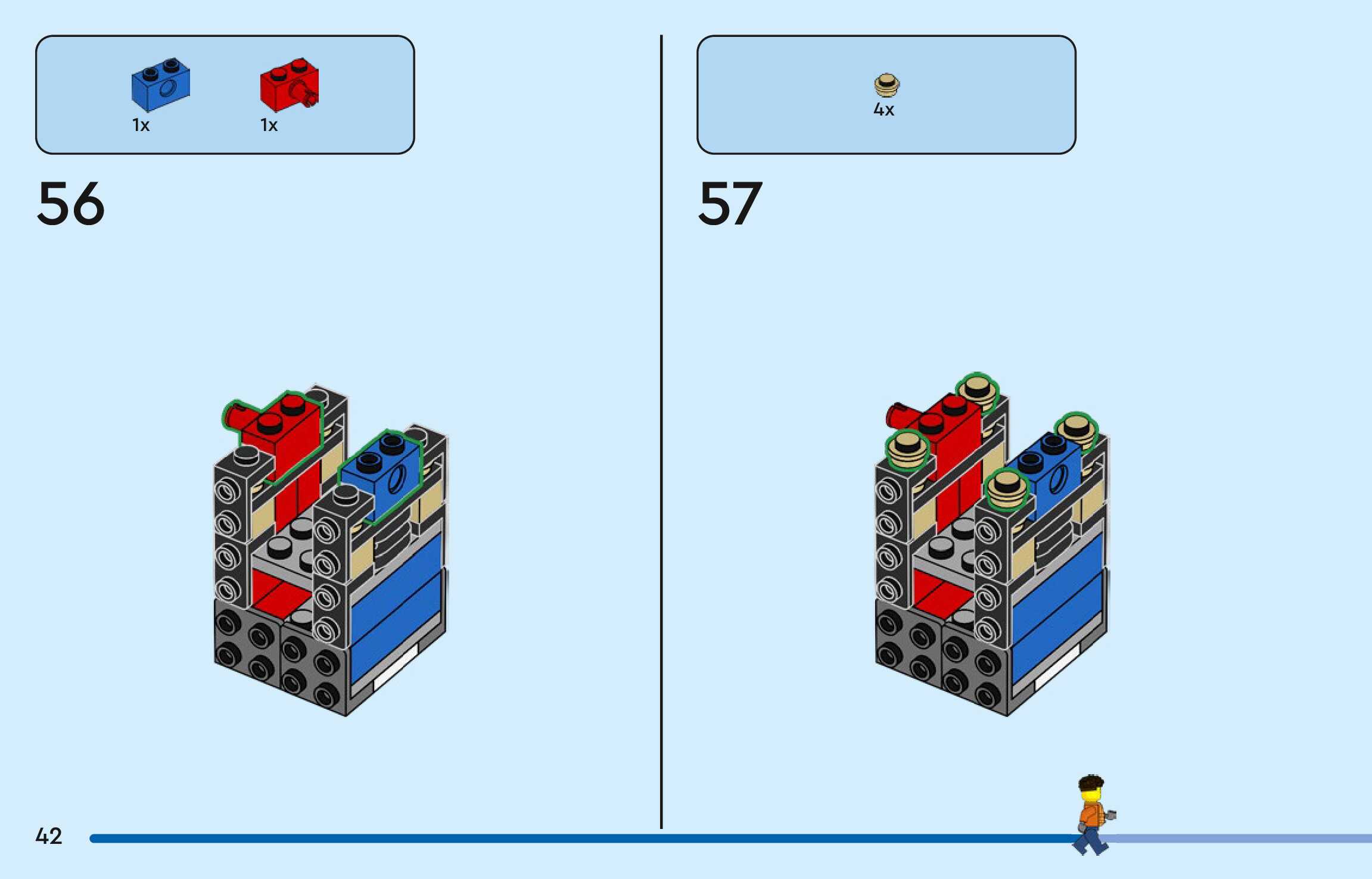 1x
1x

56

4x

57

42