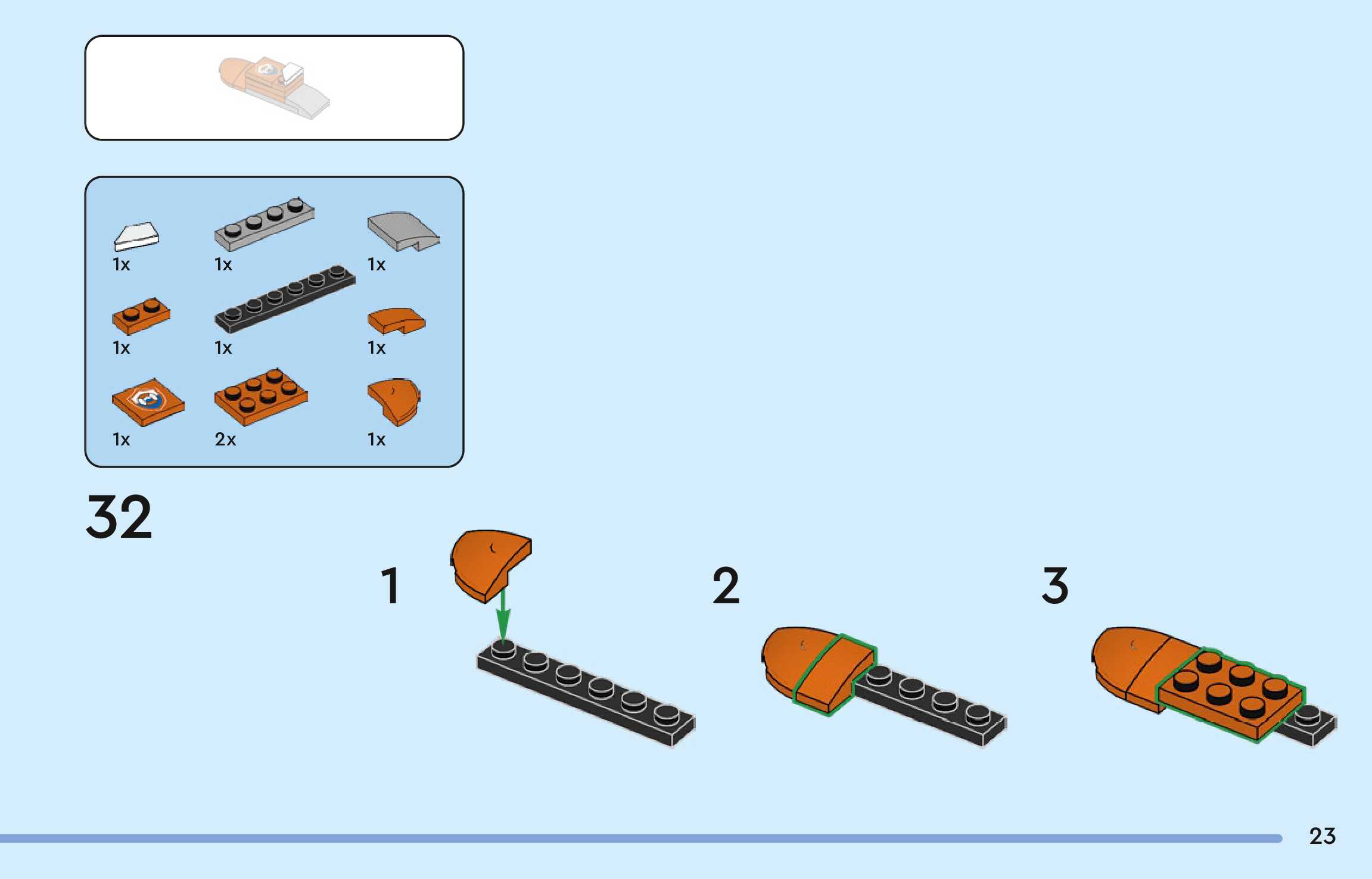 1x
1x
1x
1x
1x
1x
1x
2x
1x

32

1

2

3

23