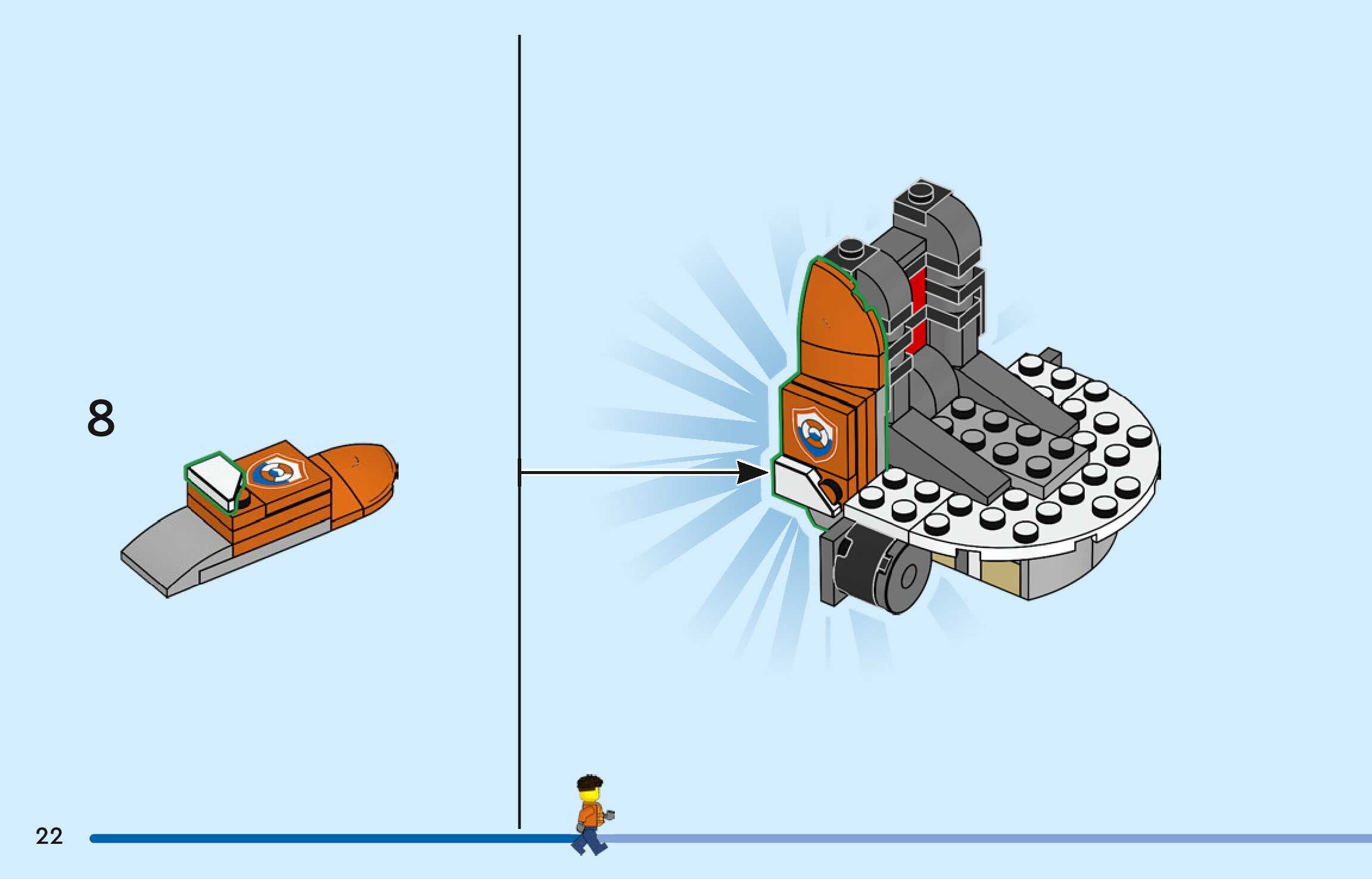 8

22