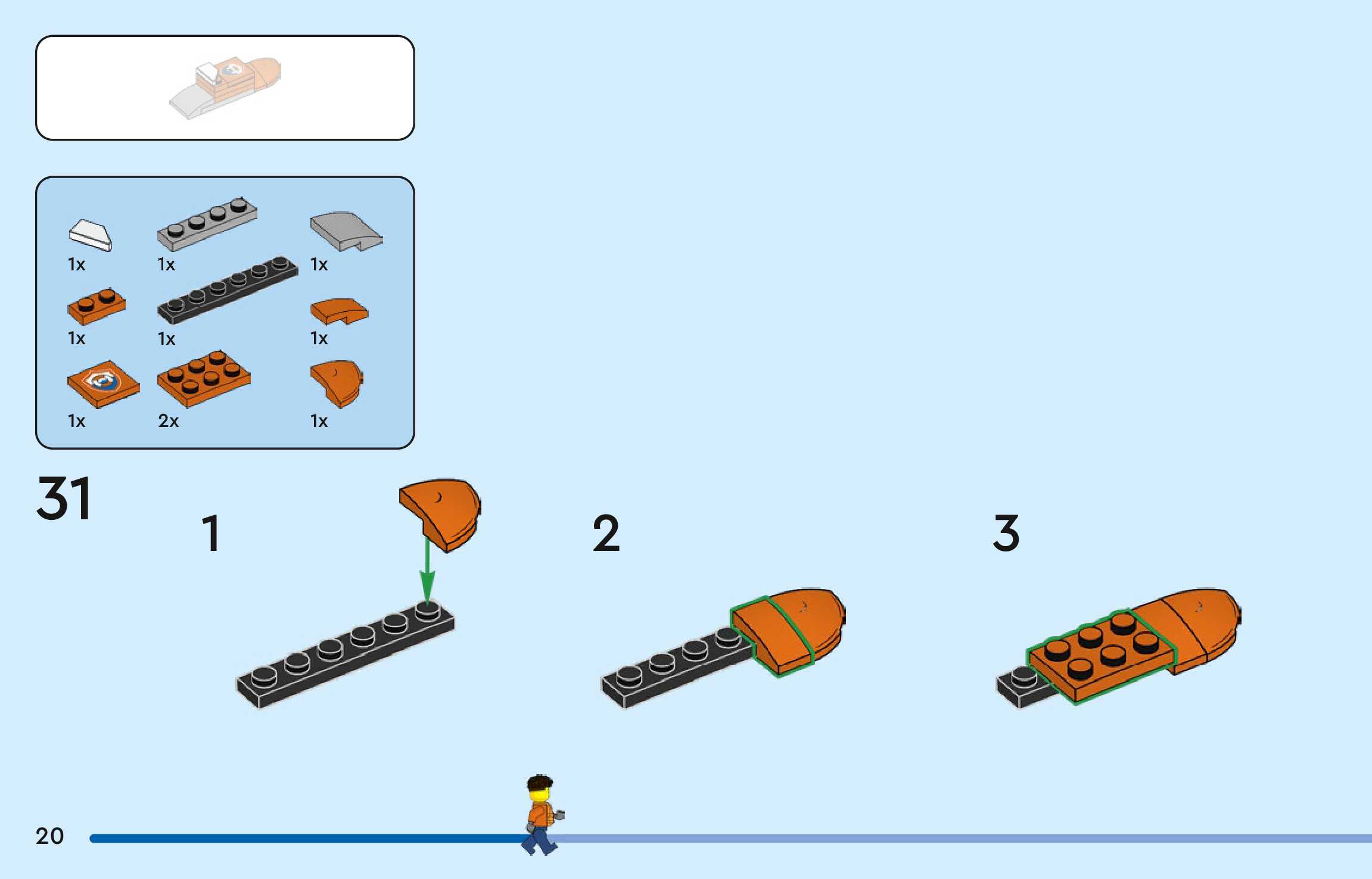 1x
1x
1x
1x
1x
1x
1x
2x
1x

31

1

2

3

20