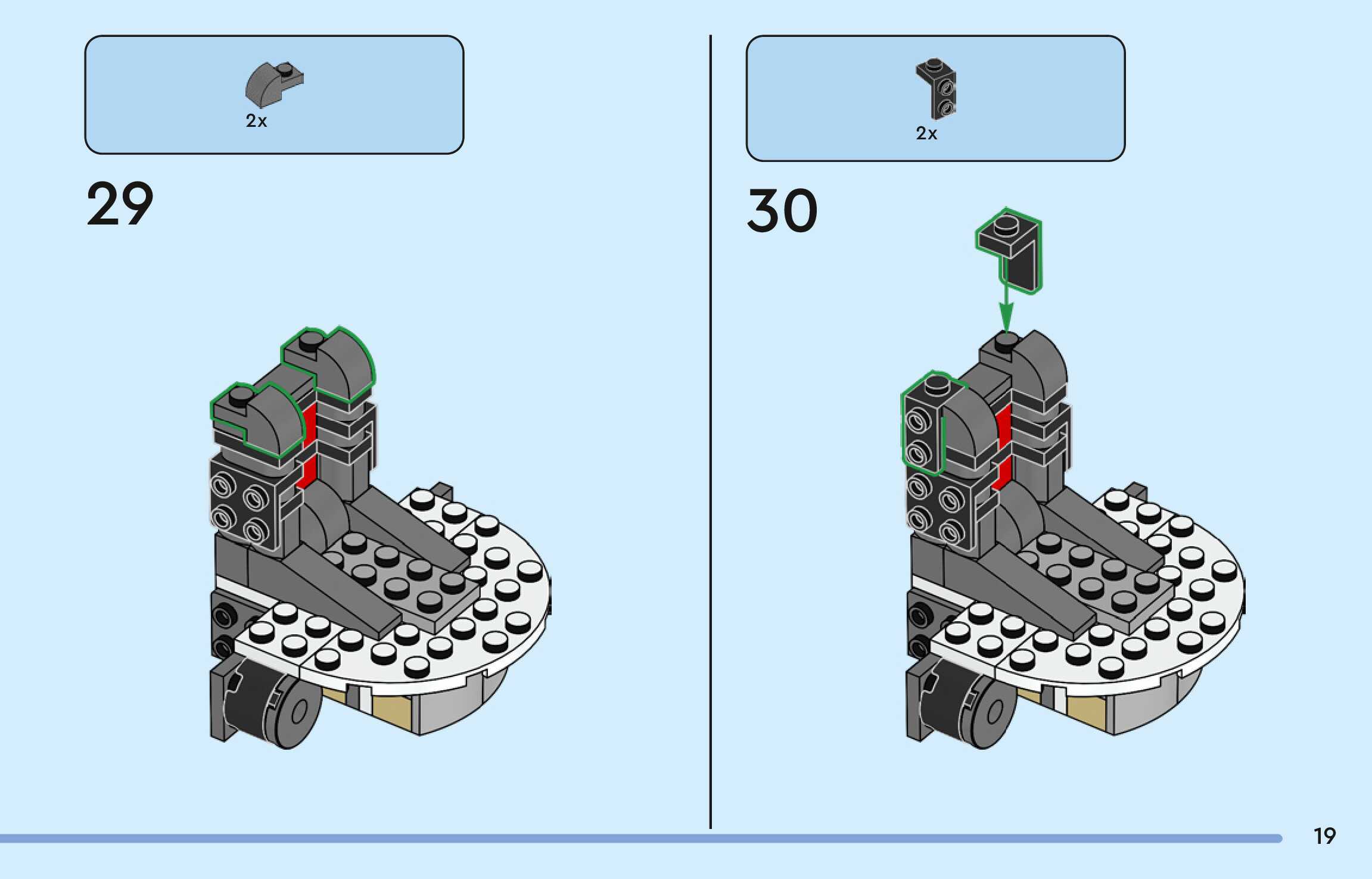 2x

29

2x

30

19