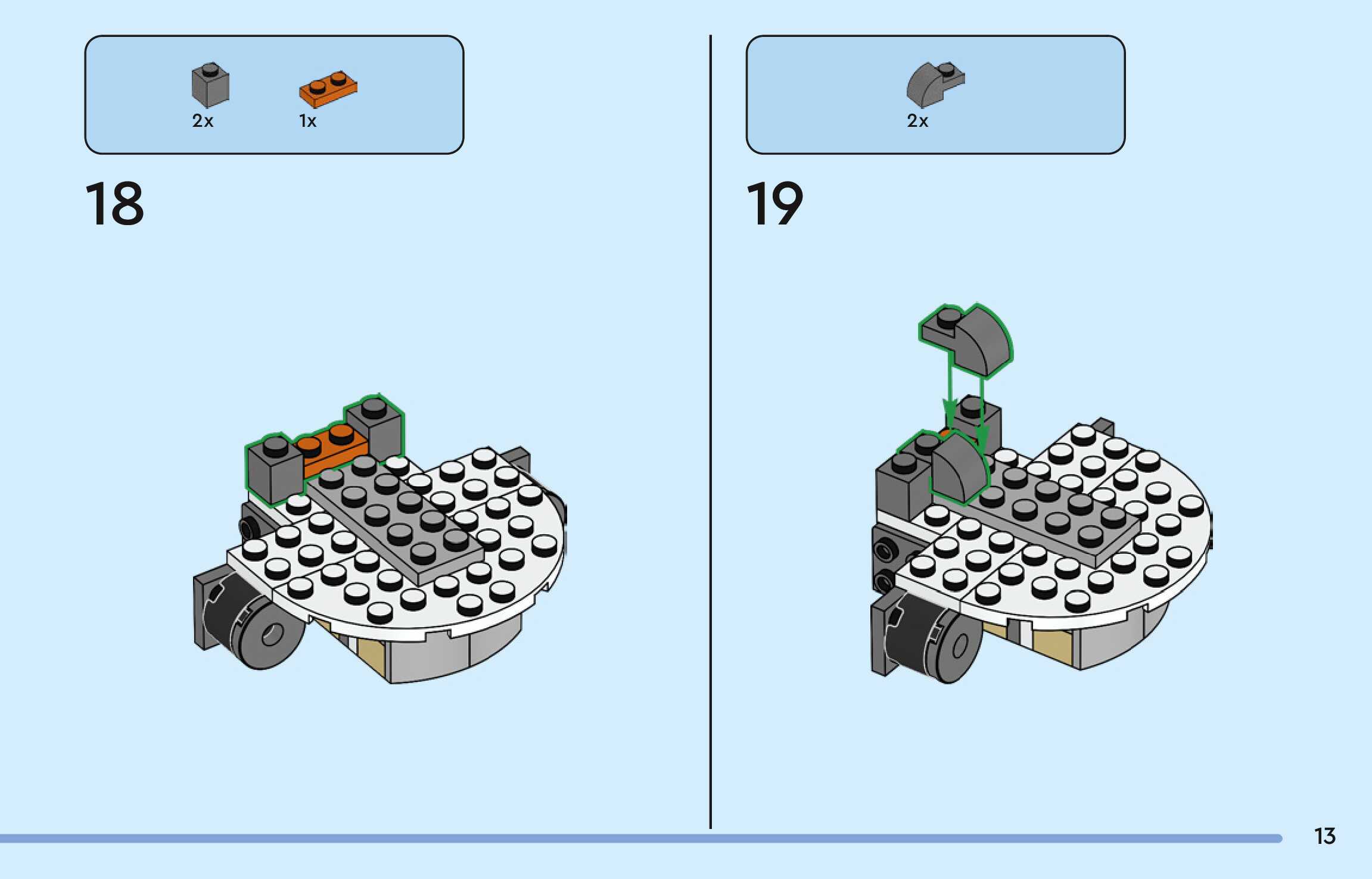 2x
1x

18

2x

19

13