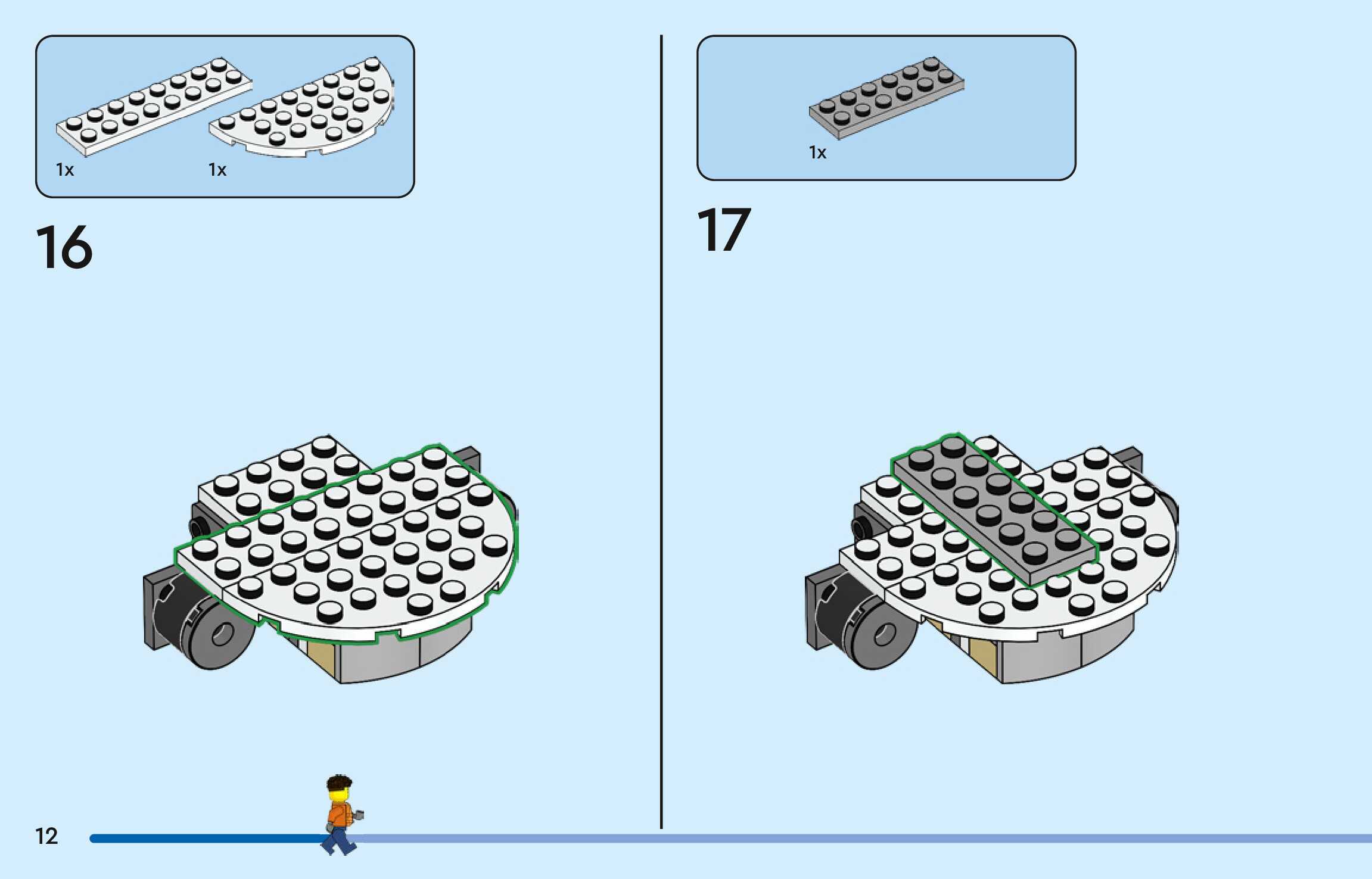 1x 1x

16

1x

17

12