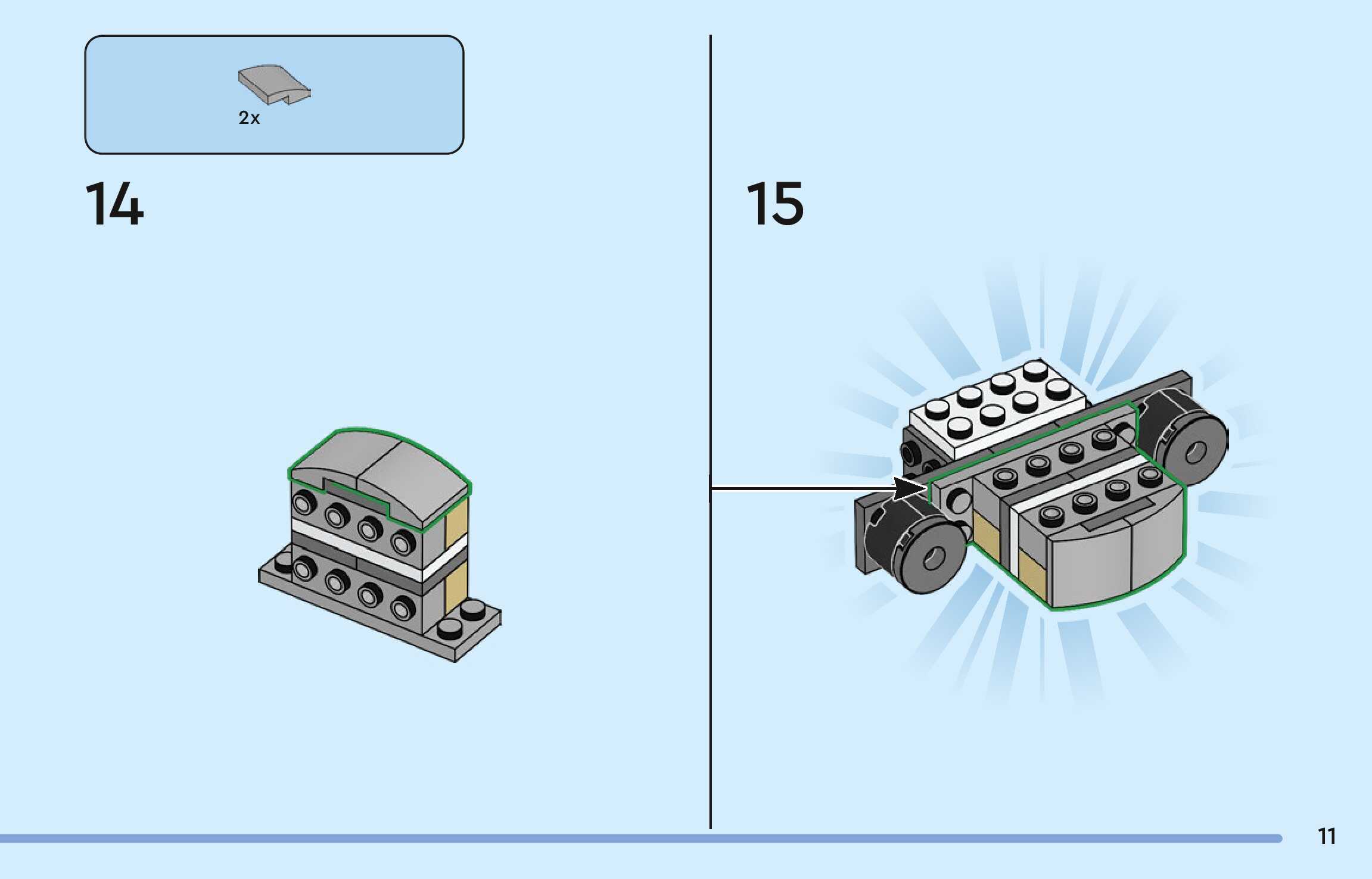 2x

14

15

11