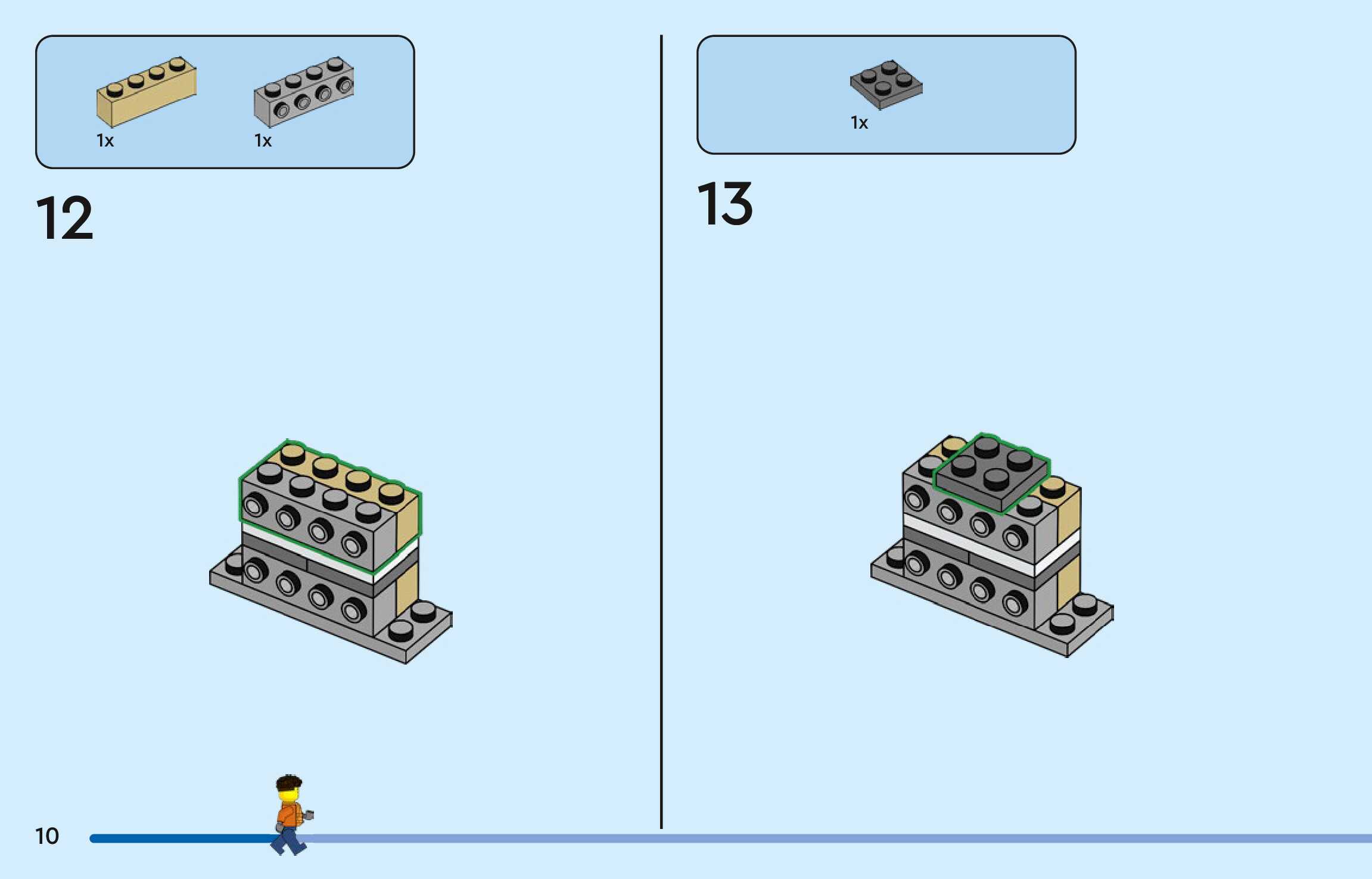 1x 1x

12

1x

13

10