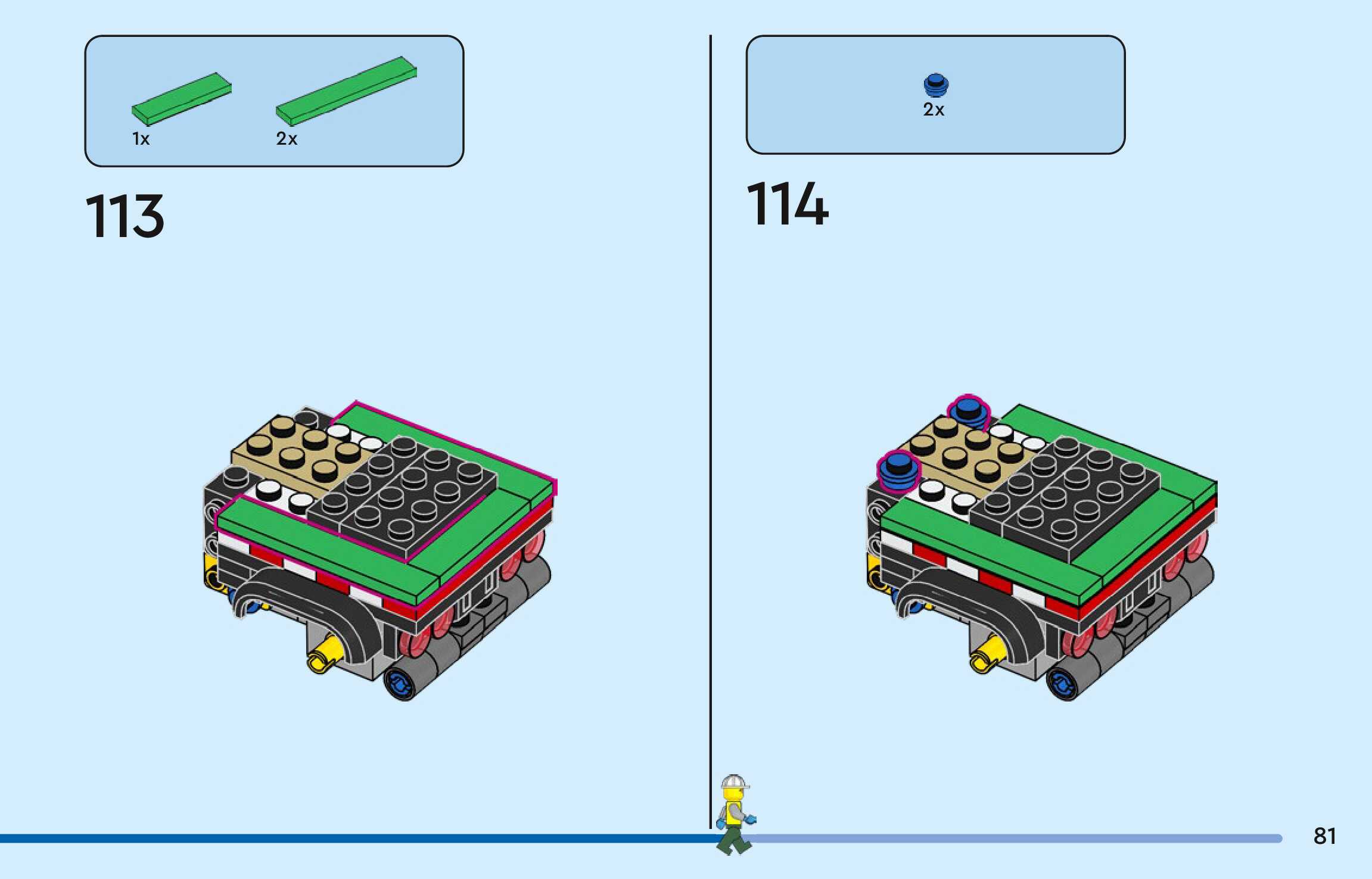 1x
2x

113

2x

114

81