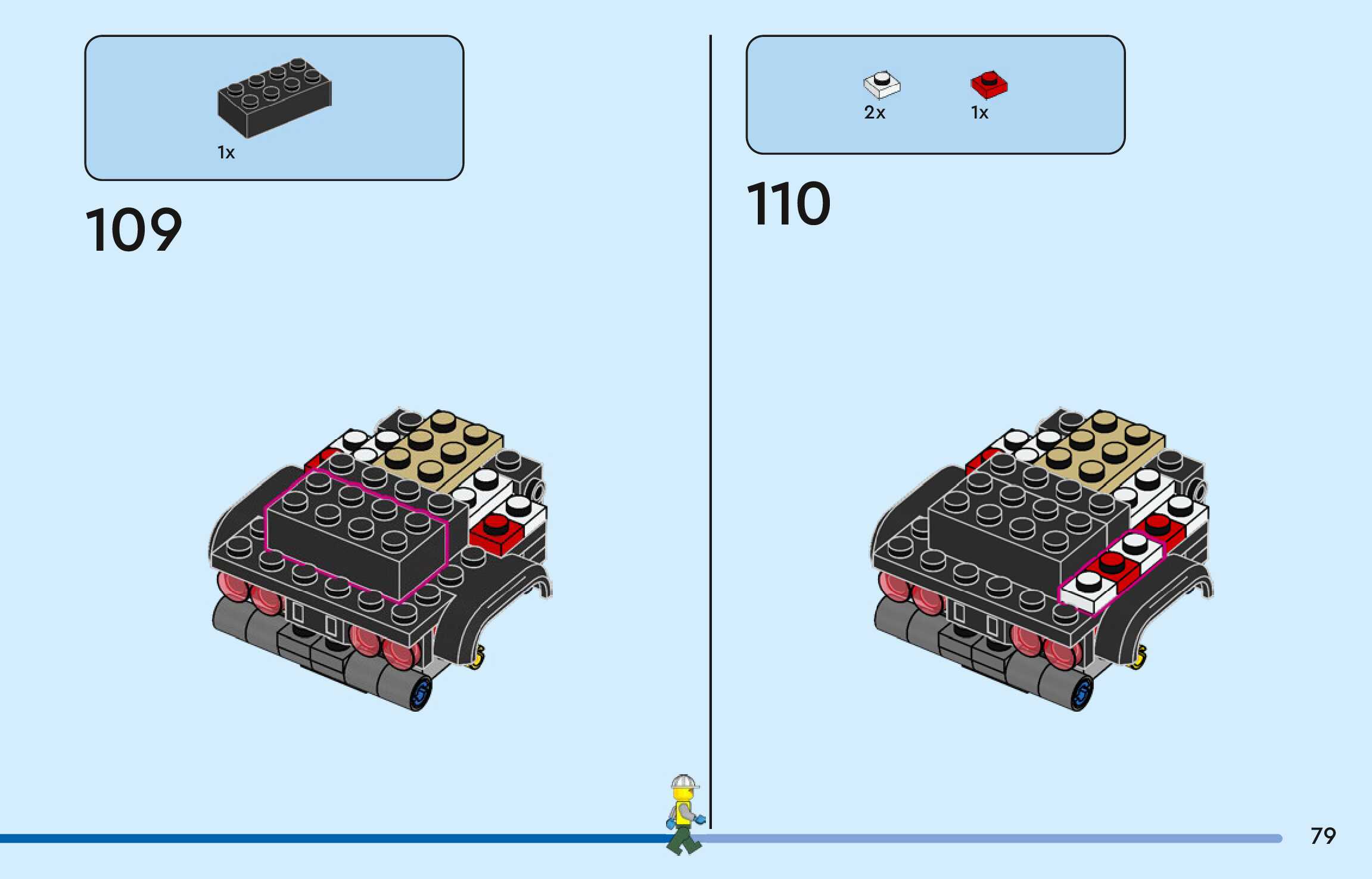 1x

109

2x 1x

110

79