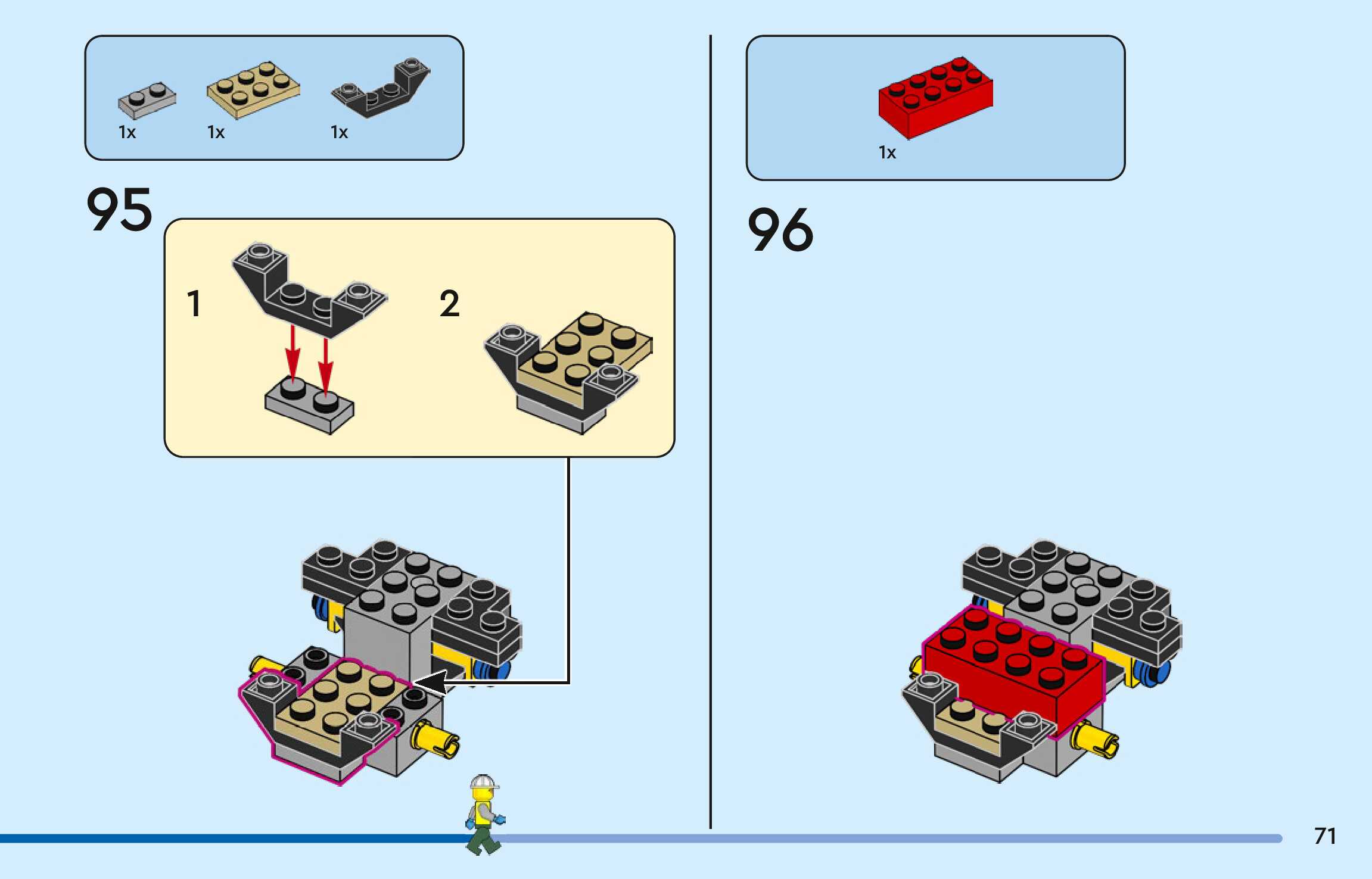 1x 1x 1x

95

1

2

1x

96

71