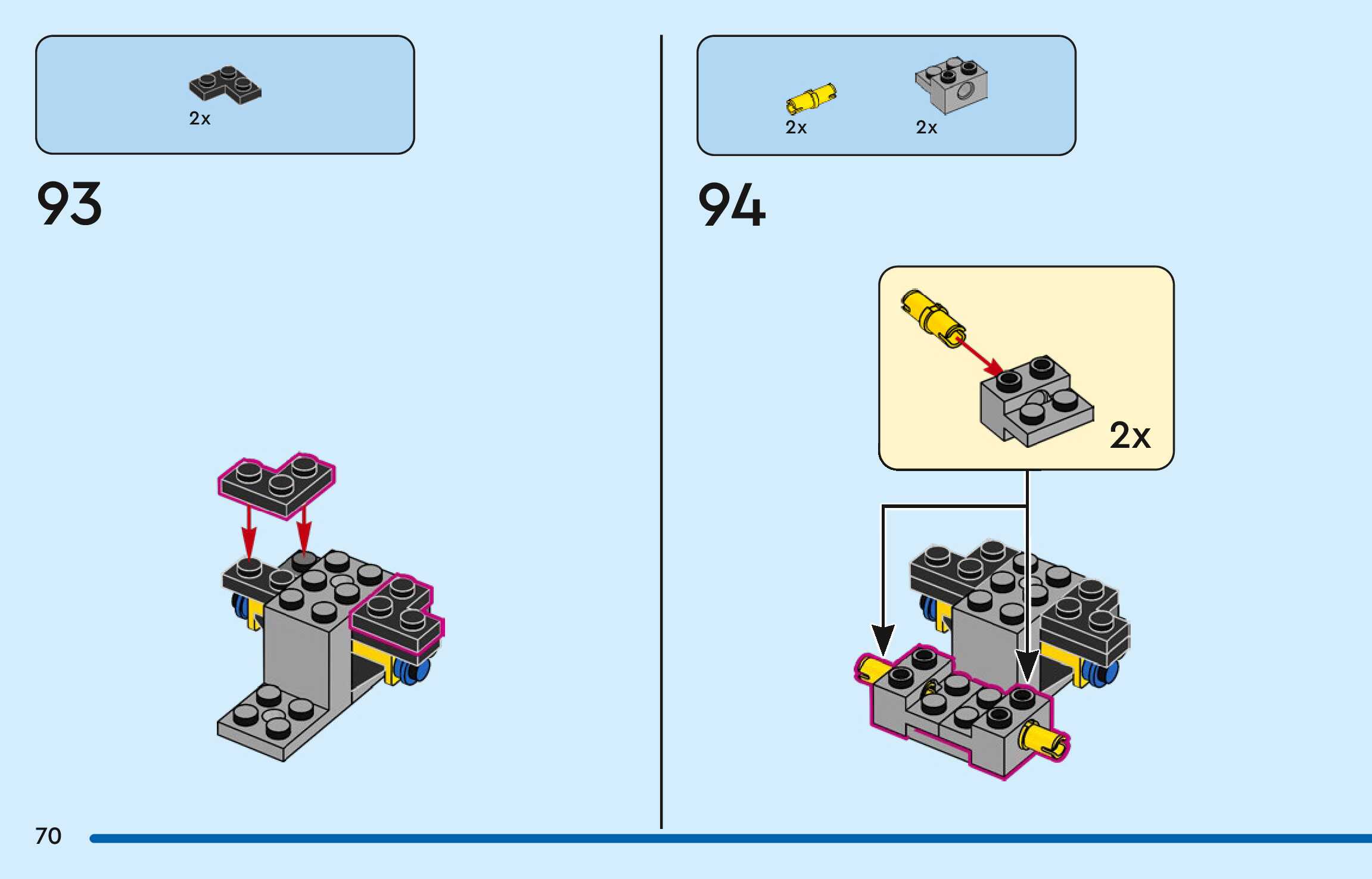 2x

93

2x

2x

94

2x

70