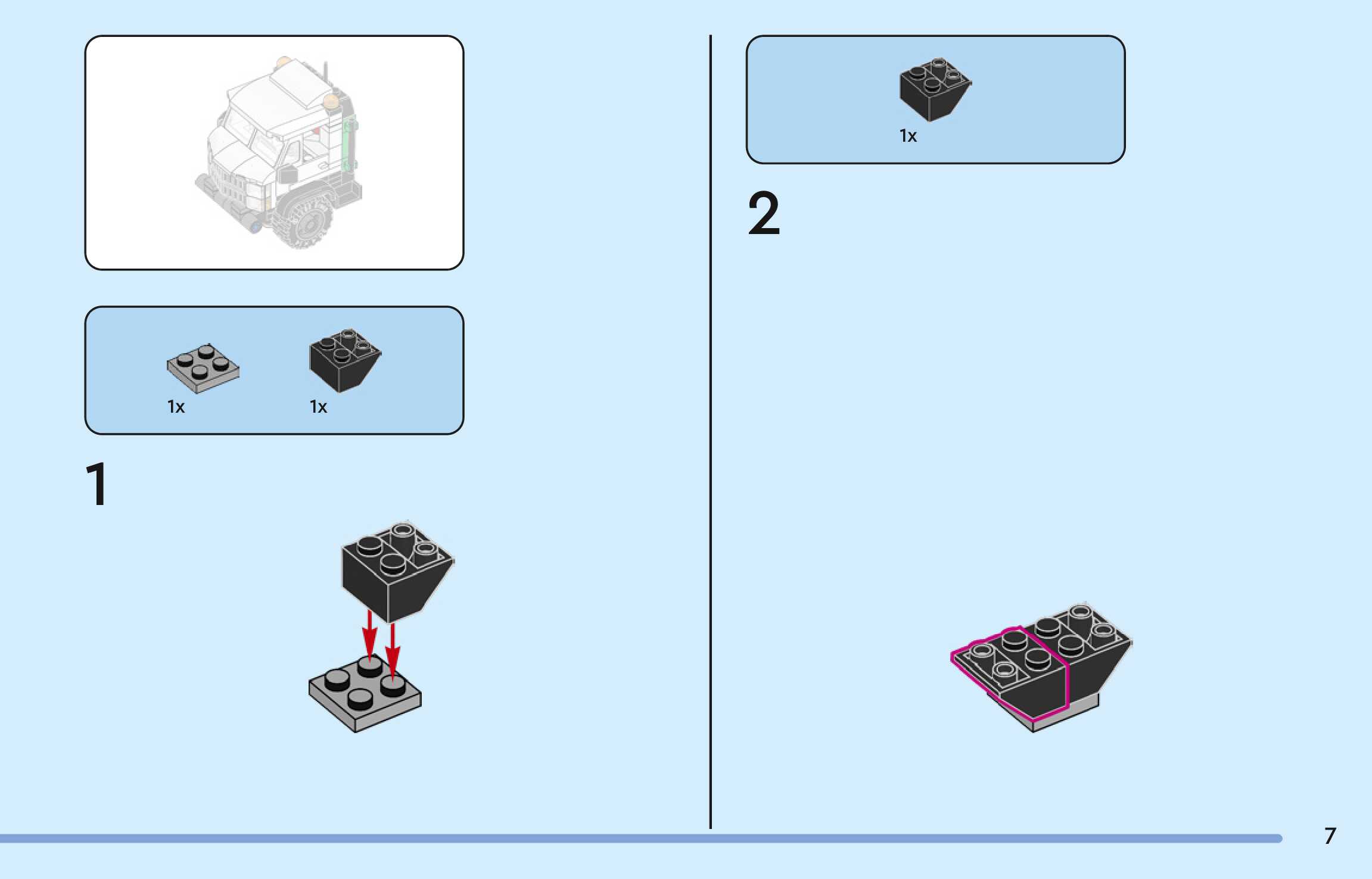 1x

1x

1

1x

2

7