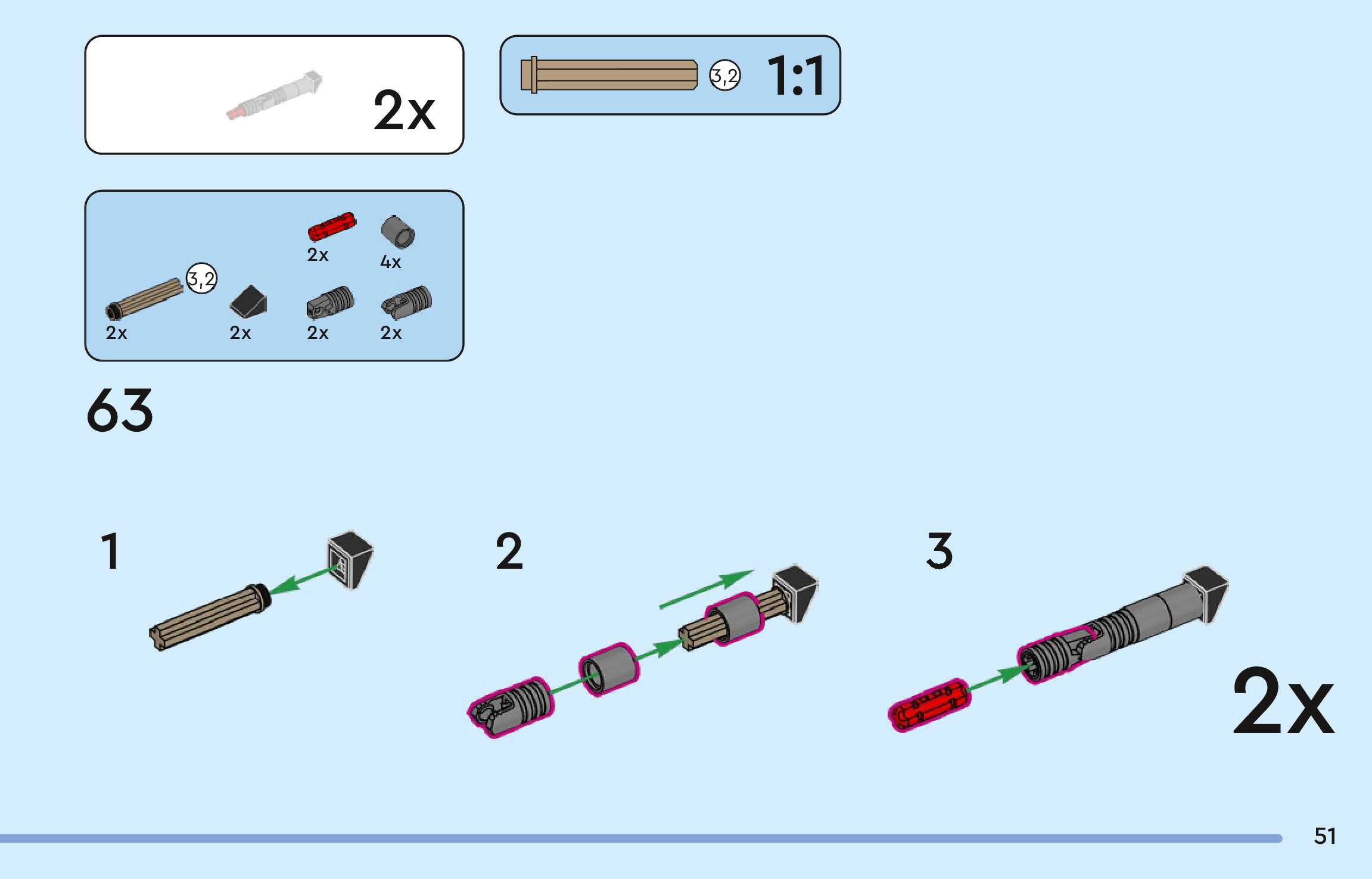 2x

3,2 1:1

2x 4x

3,2

2x 2x 2x 2x

63

1

2

3

2x

51