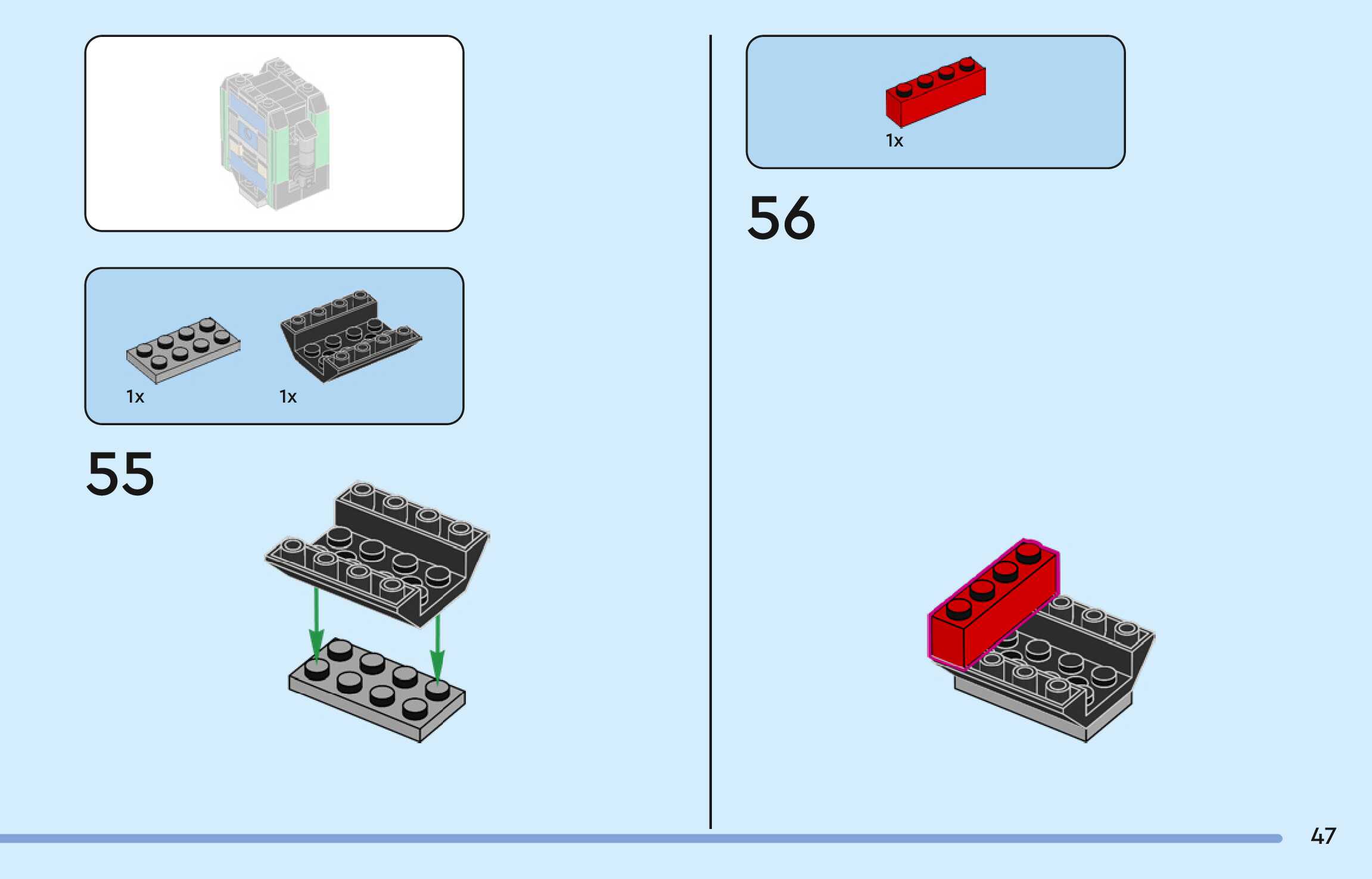 1x

1x

55

1x

56

47