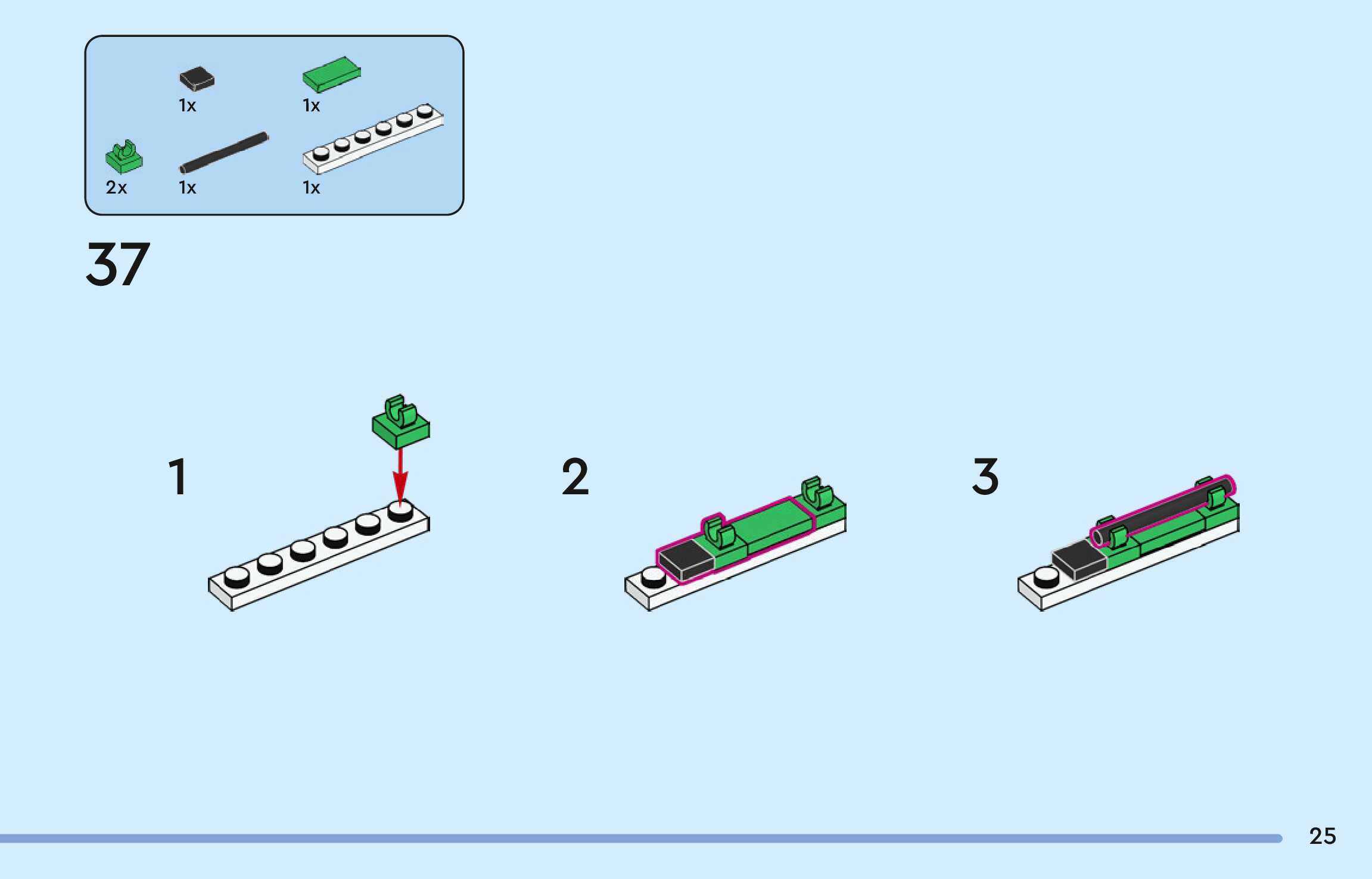 1x 1x

2x 1x 1x

37

1

2

3

25