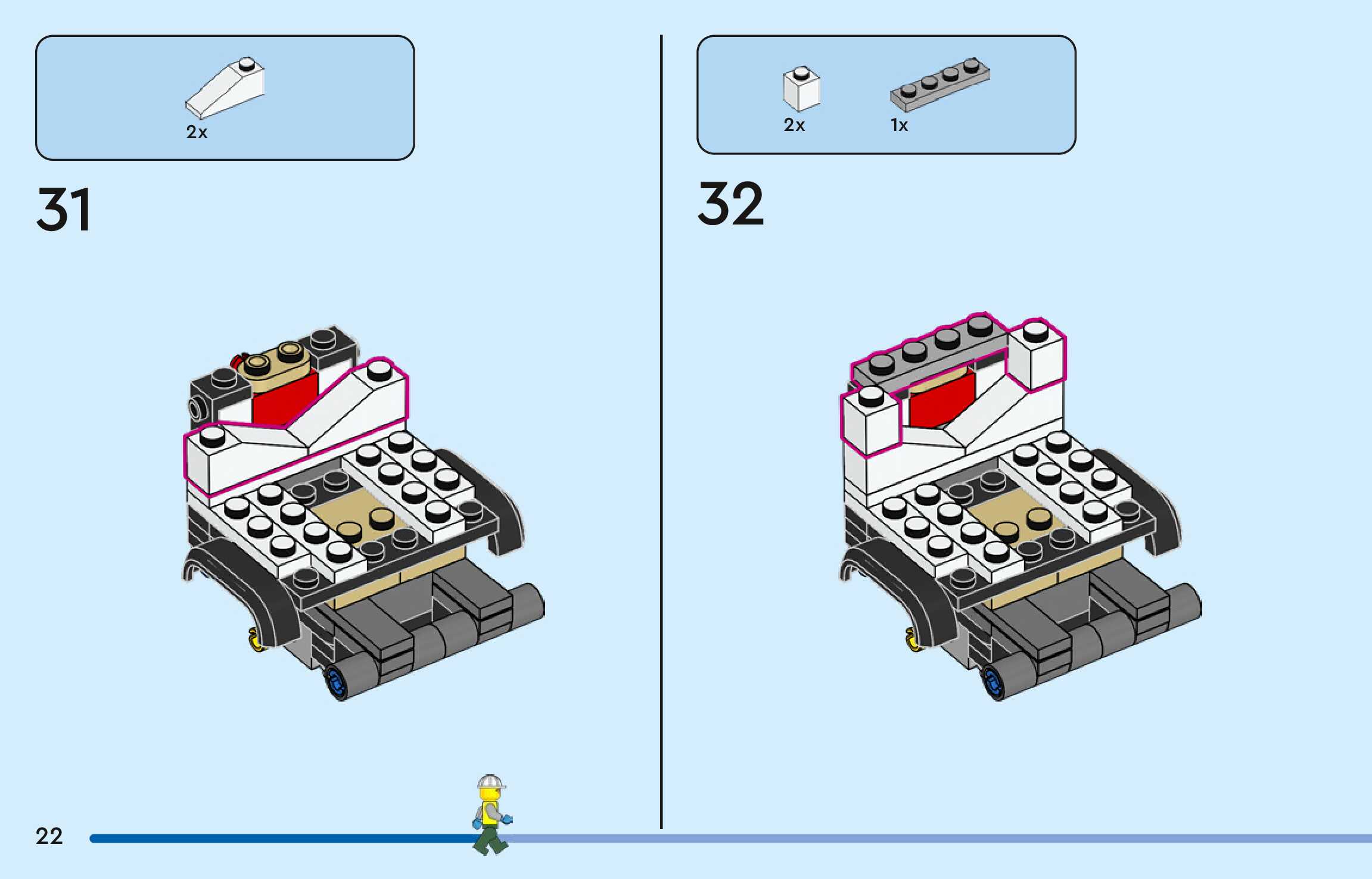 2x

31

2x 1x

32

22