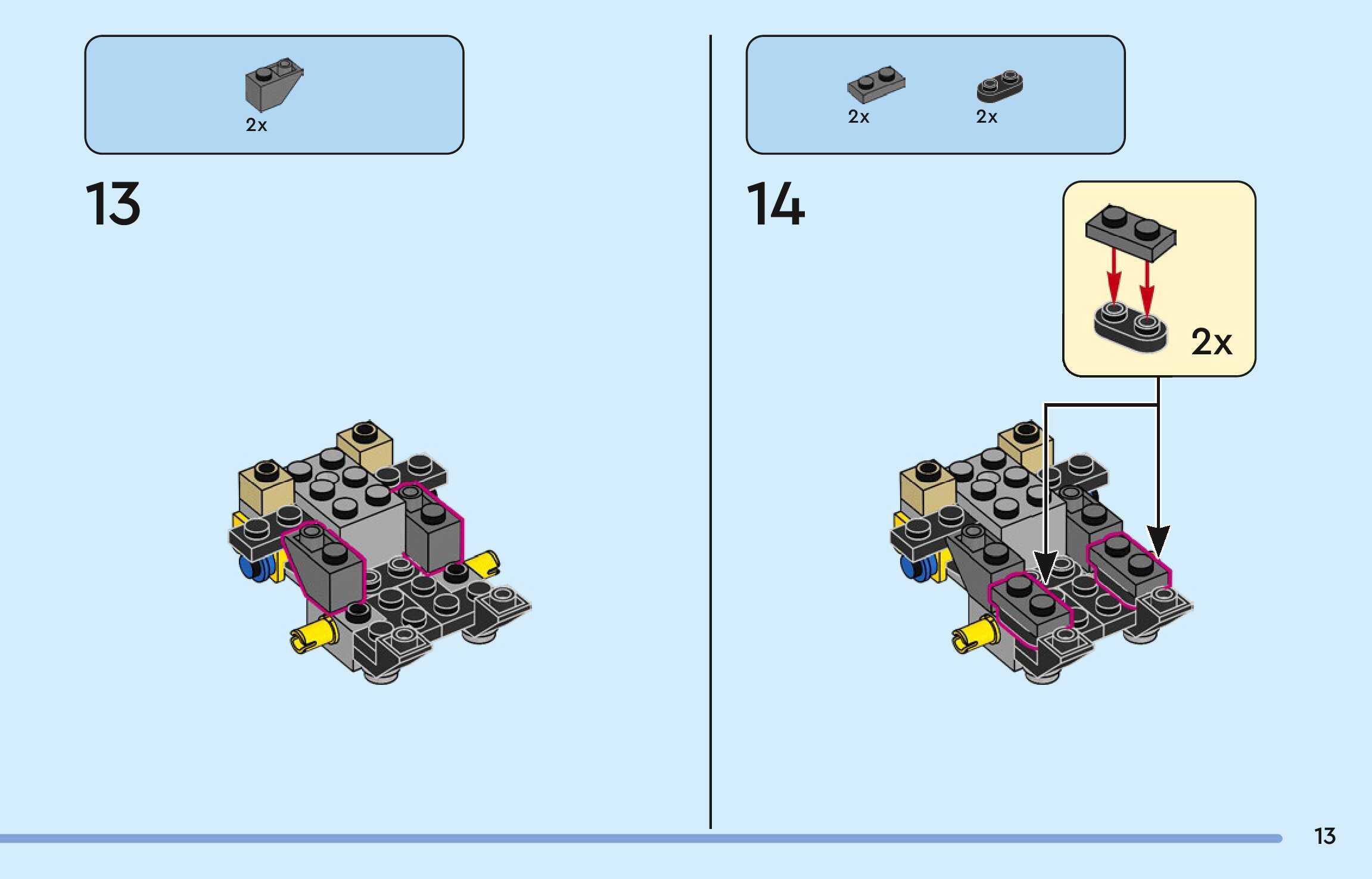 2x

13

2x
2x

14

2x

13